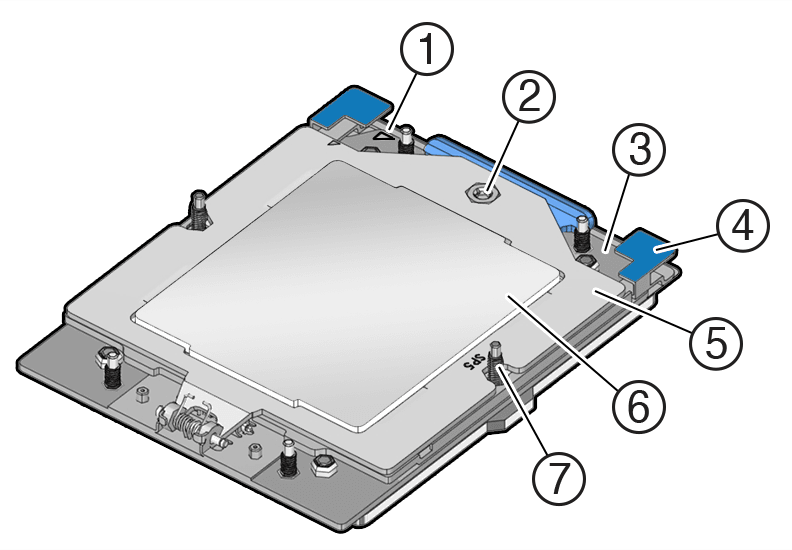 1
2
3
4
5
6
7
SP5