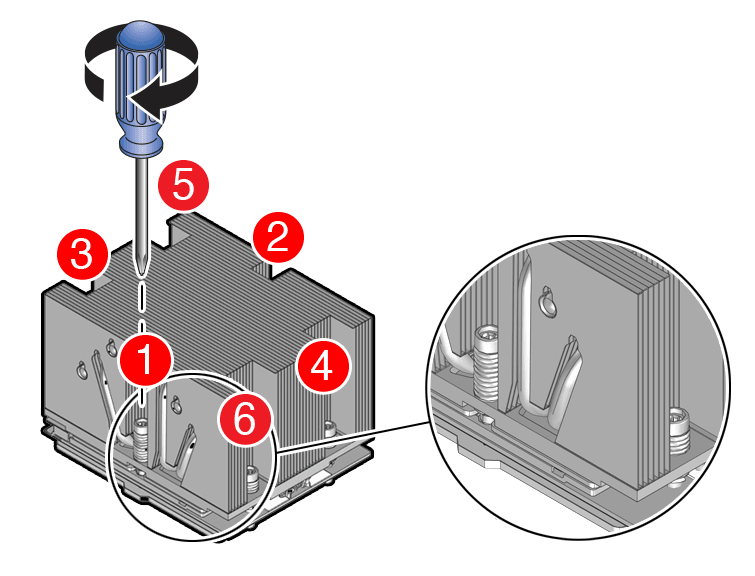 5
3
2
1
4
6