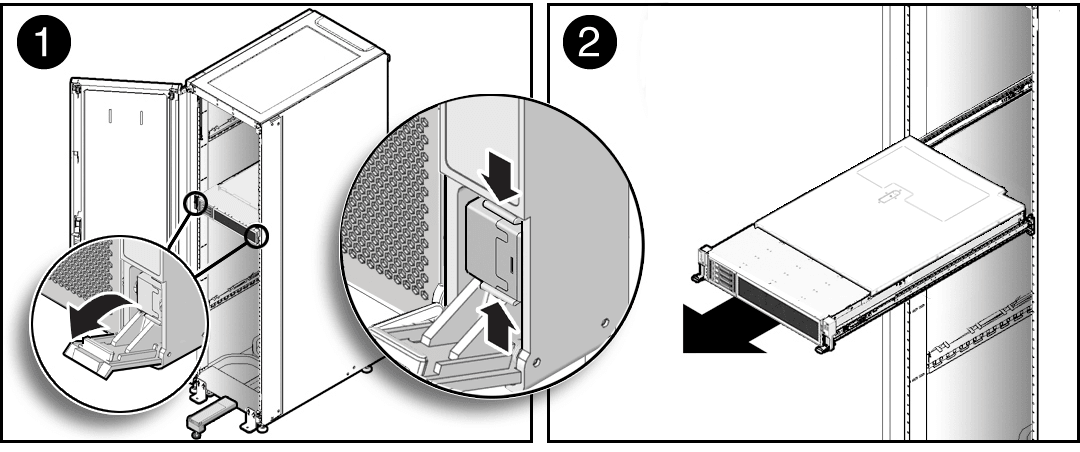 1

2