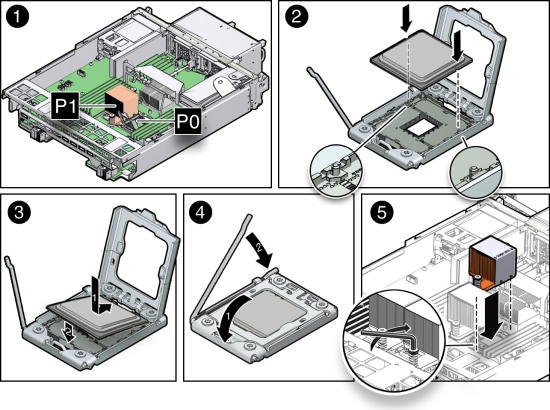 1
P1
P0
2
3
1
2
4
2
1
5