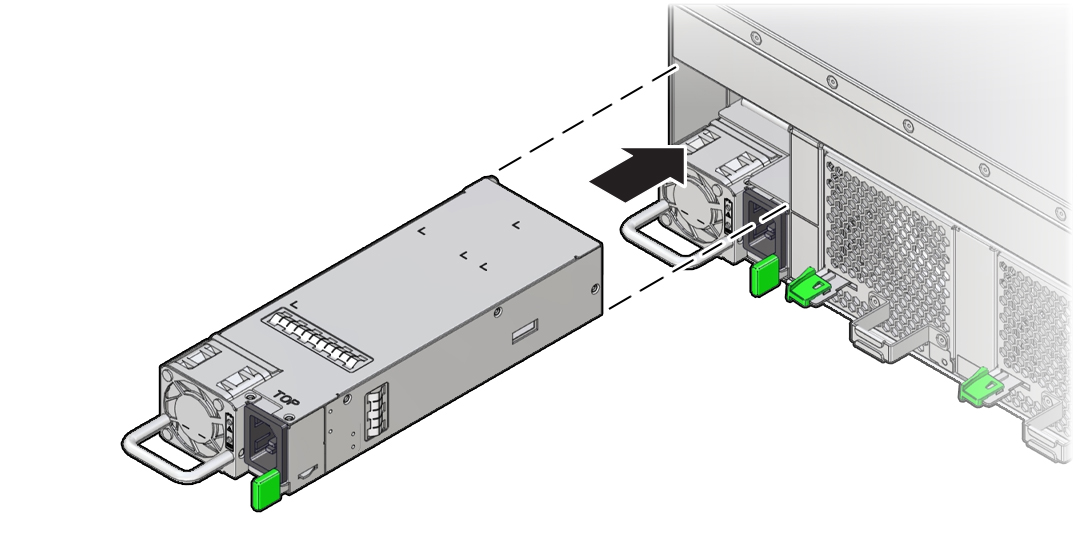 TOP