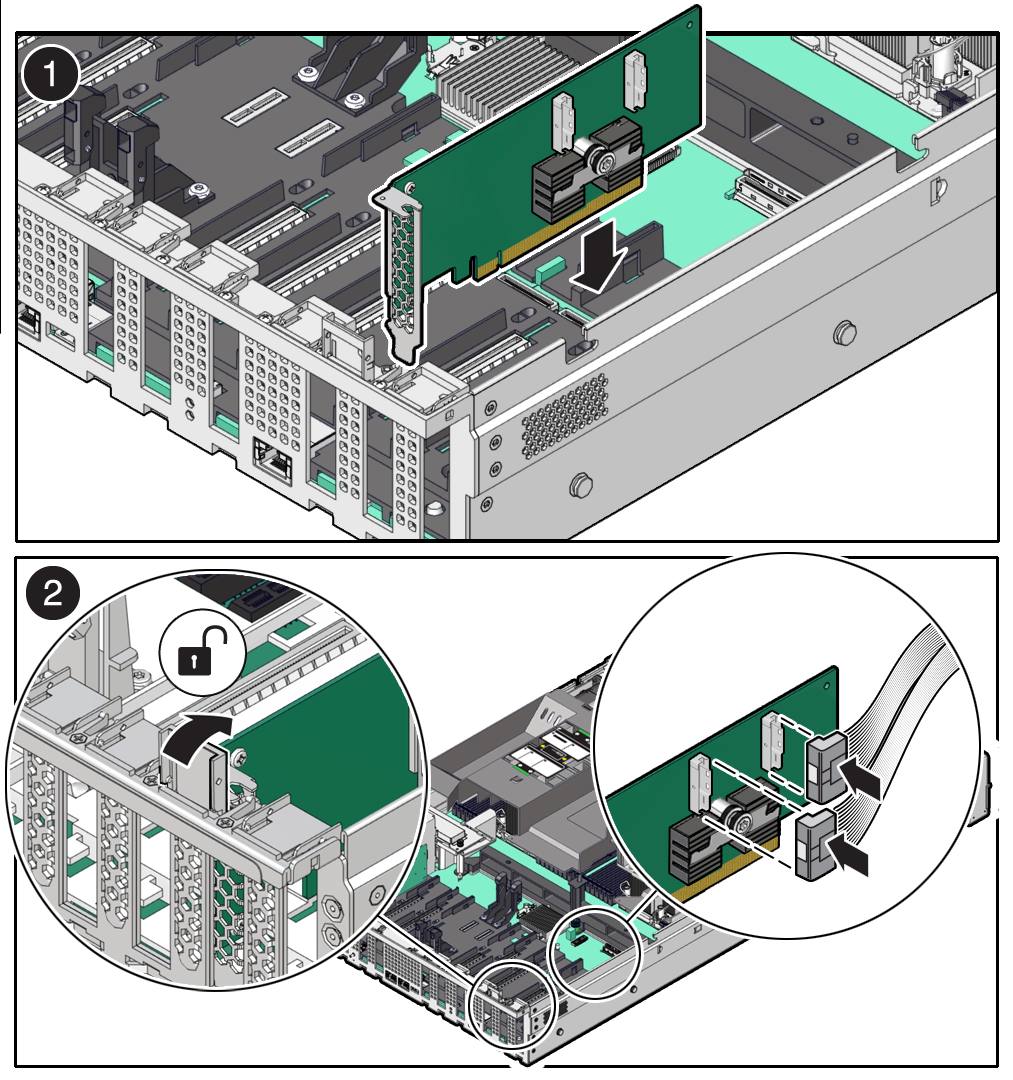 1

2