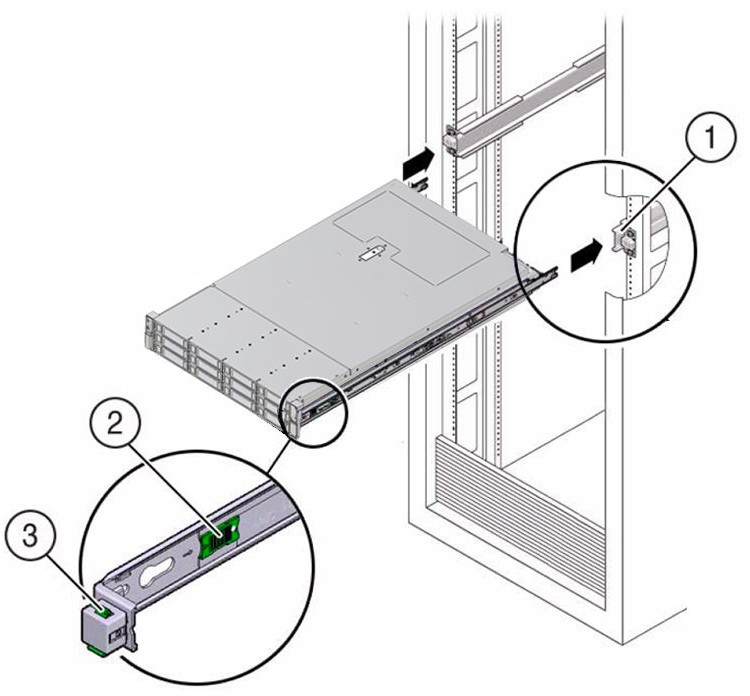 1
2
3