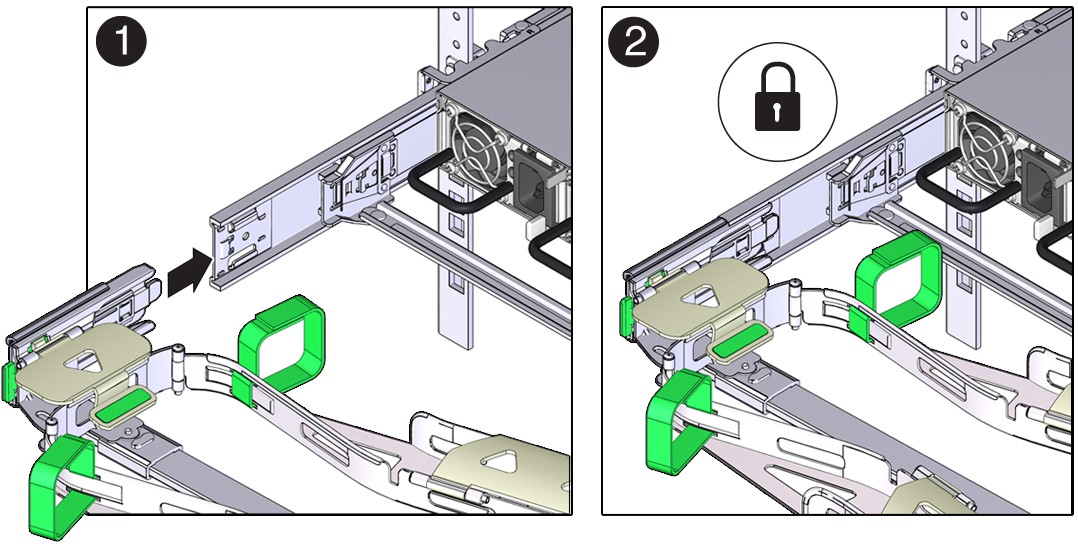 1

2