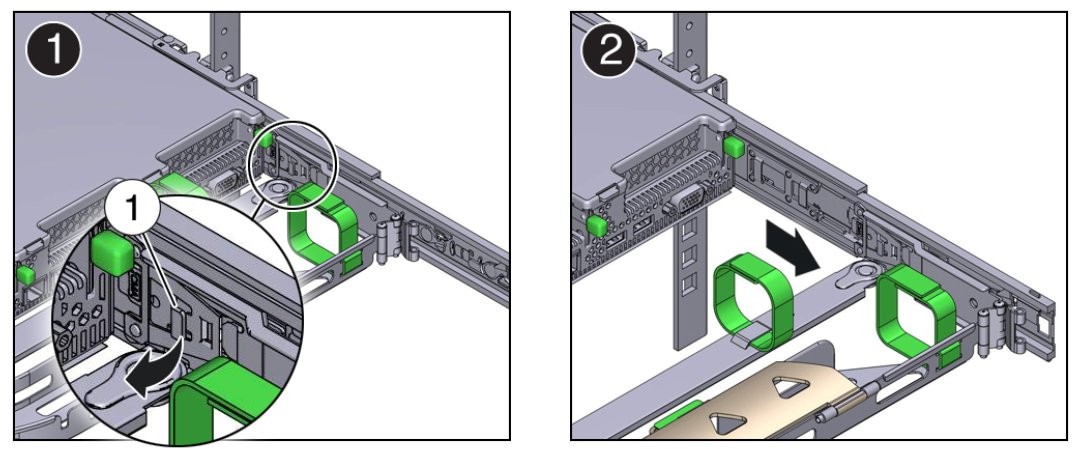 1

1

2