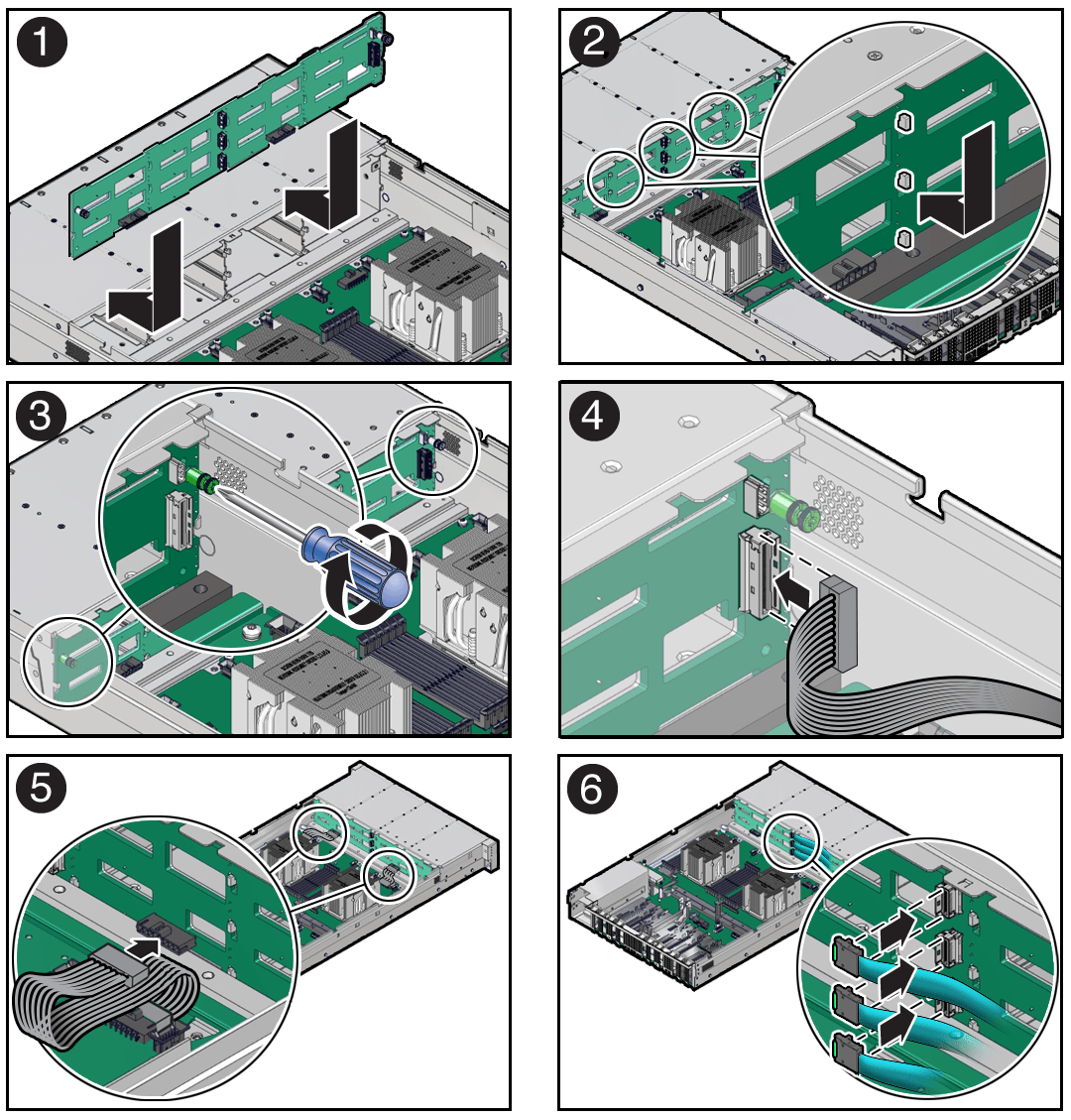 1

2

3

4

5

6