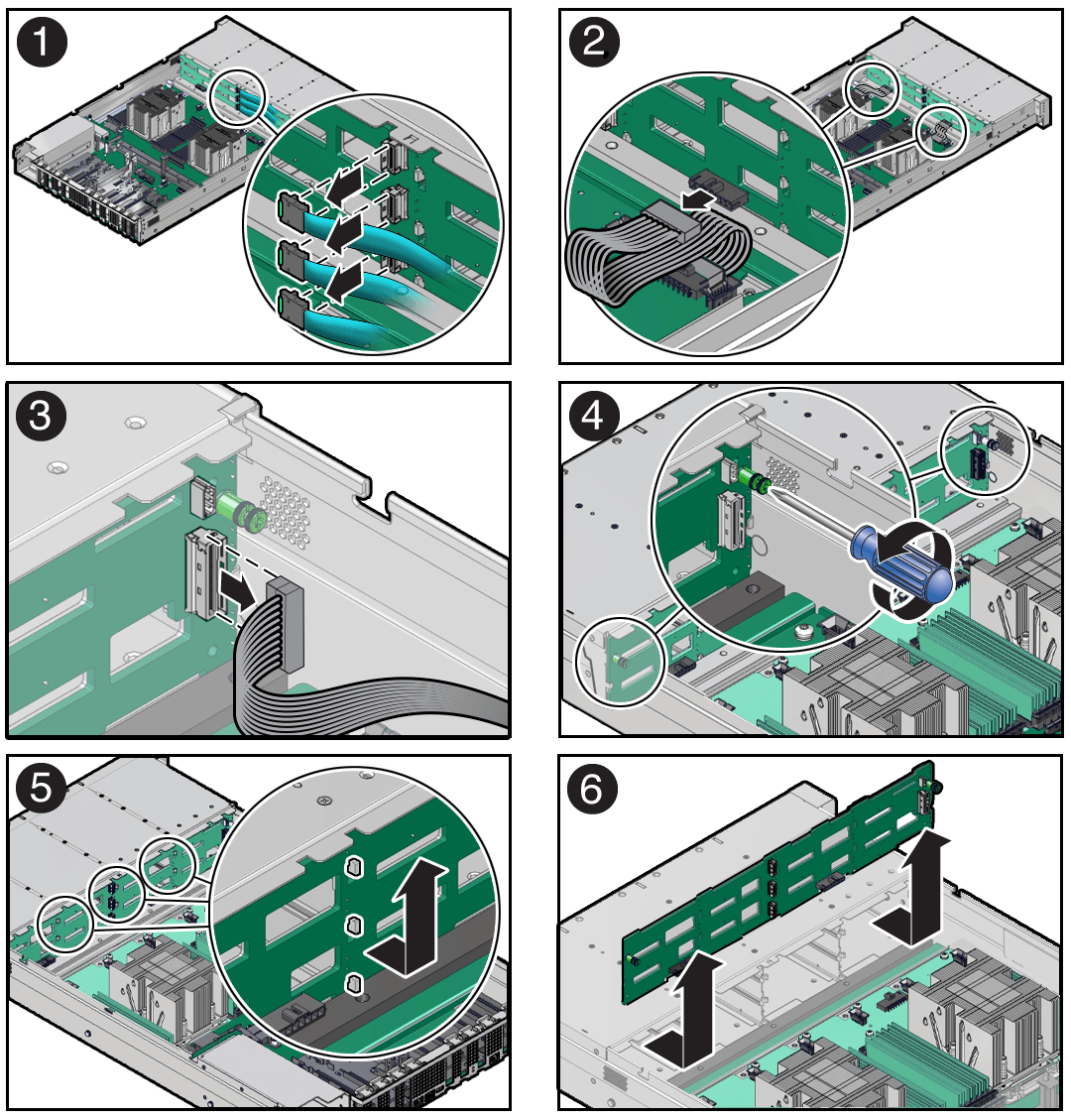 1

2

3

4

5

6