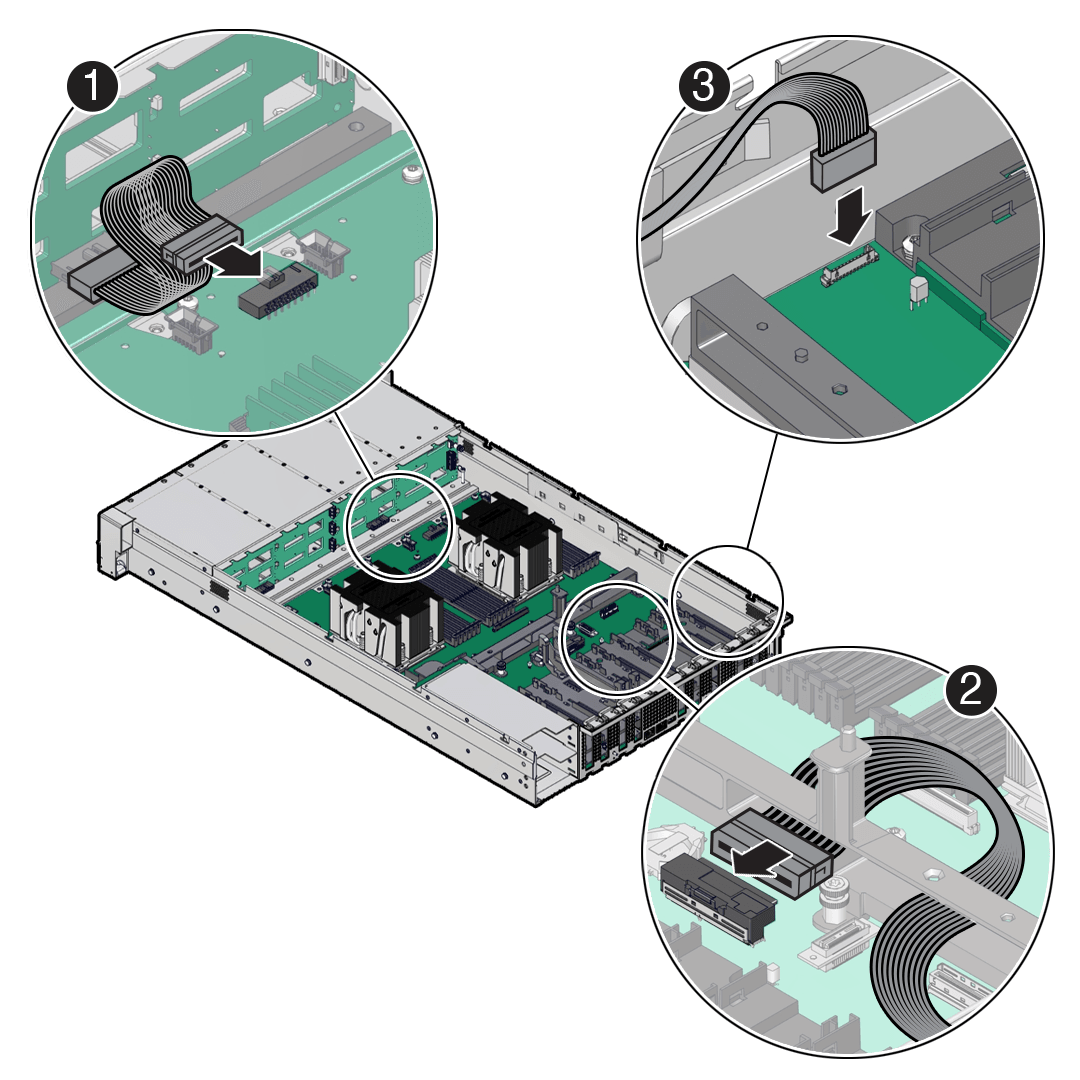 1

3

2