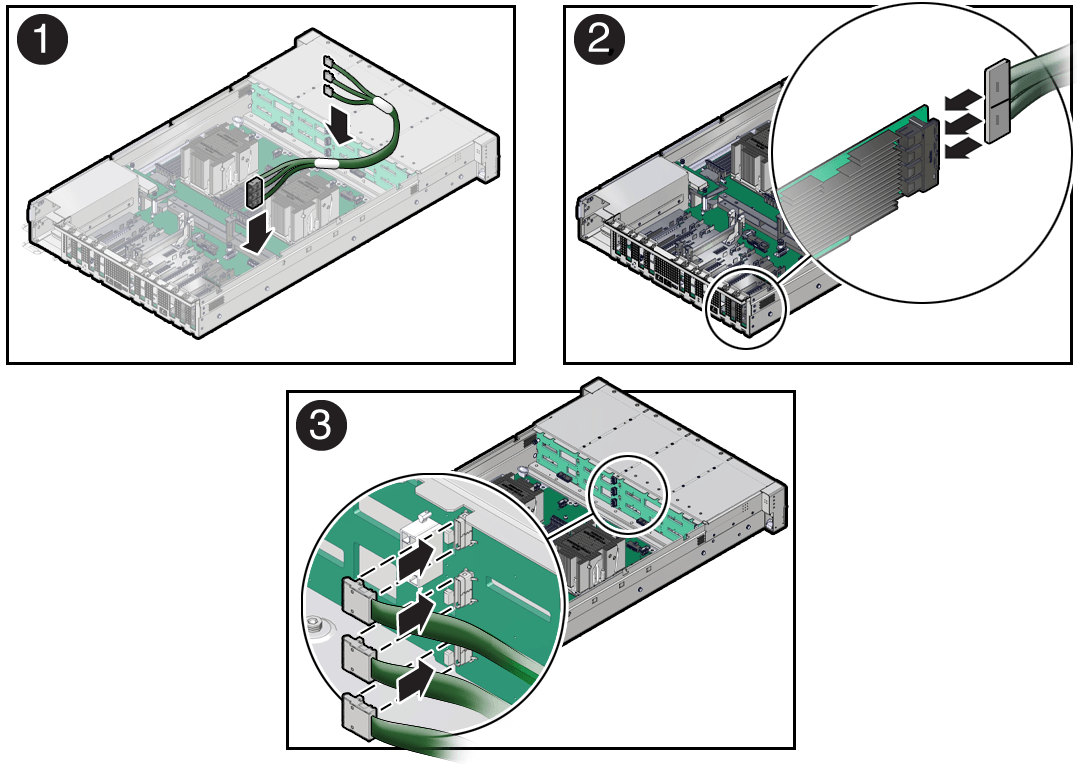 1

2

3