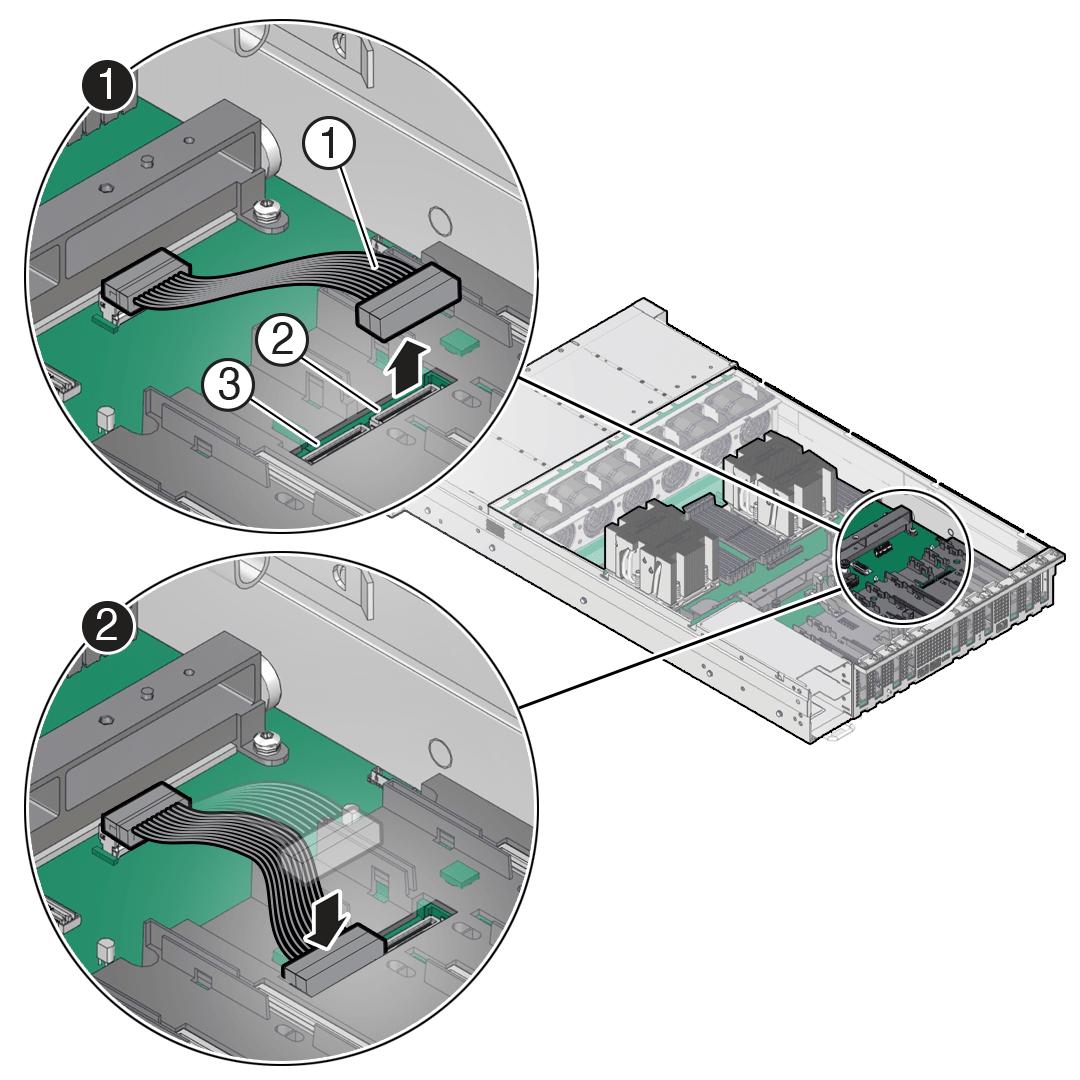 1
1
2
3
2