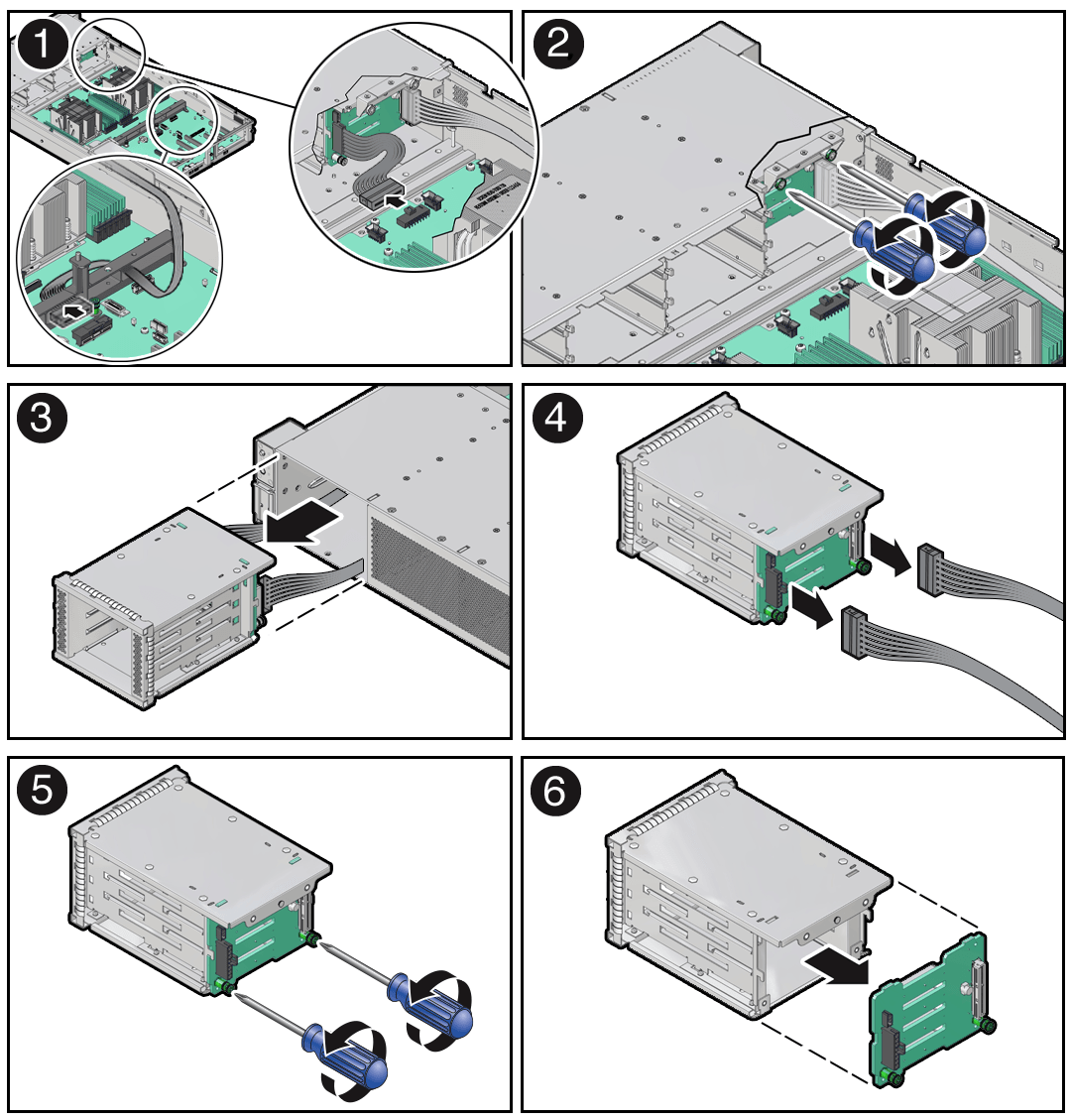 1

2

3

4

5

6