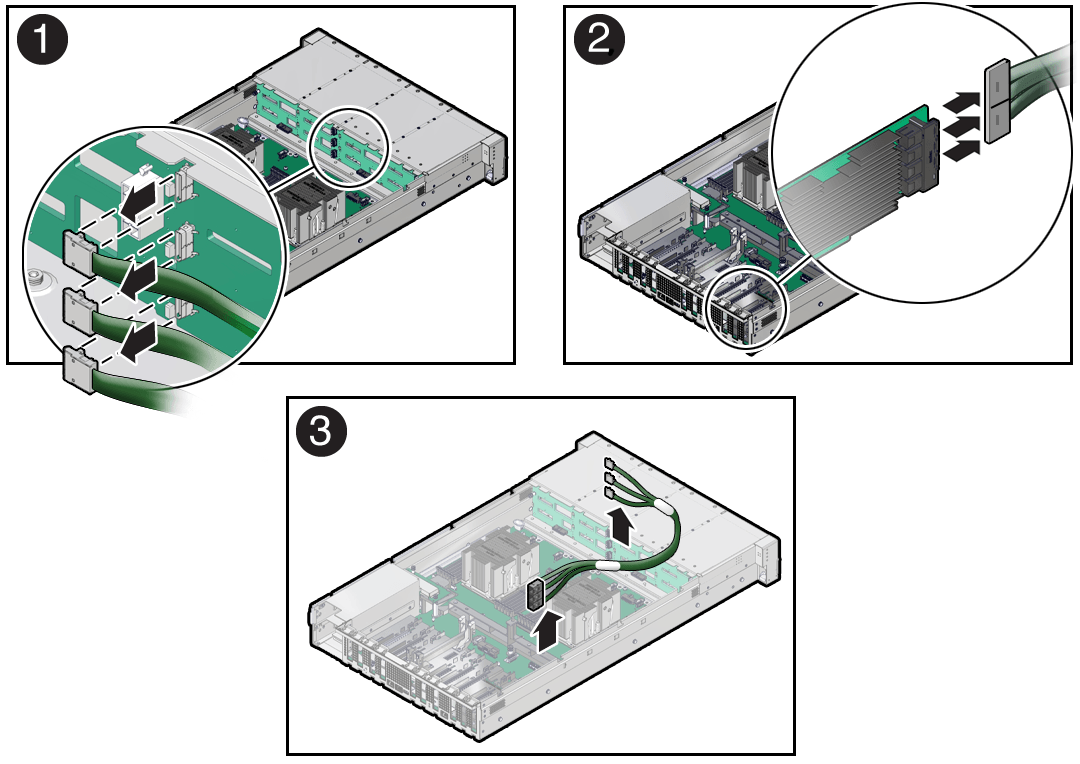 1

2

3