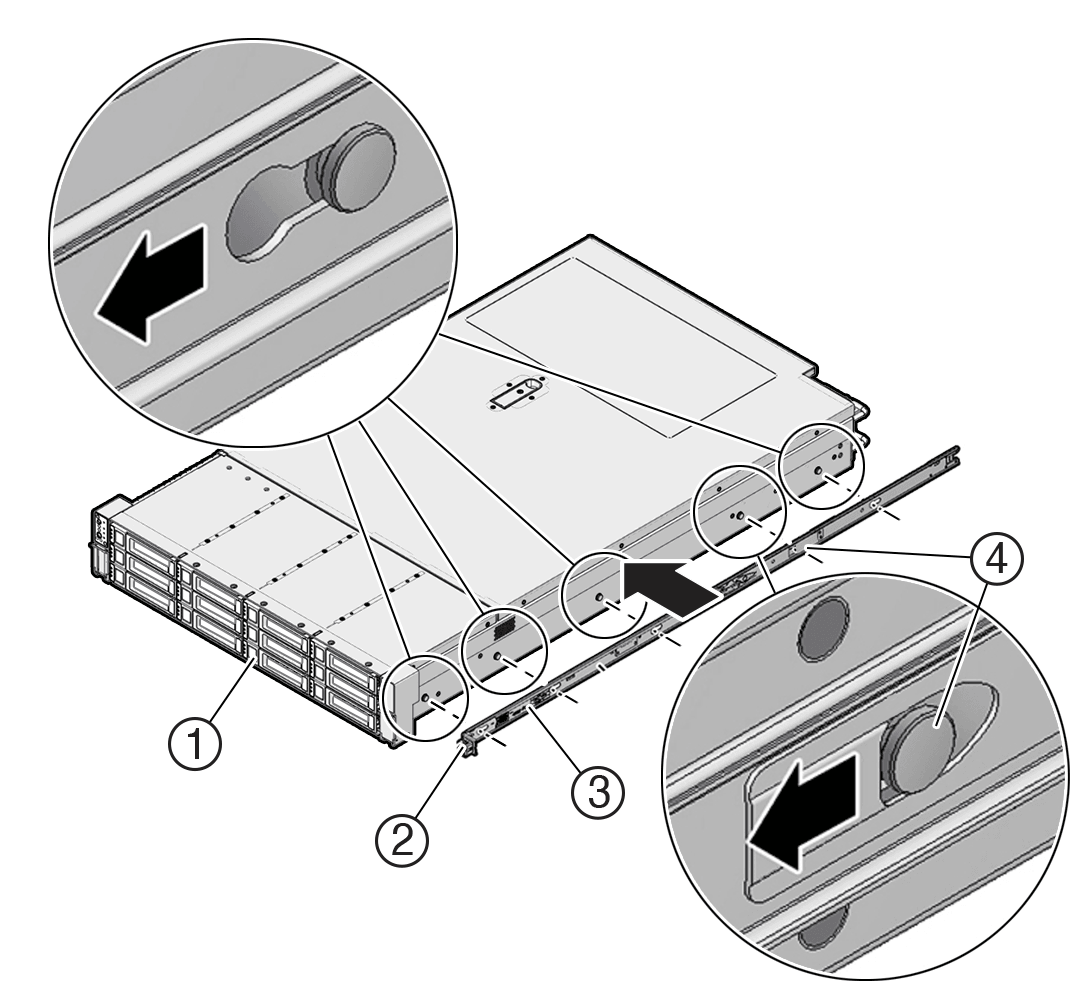 4
1
3
2