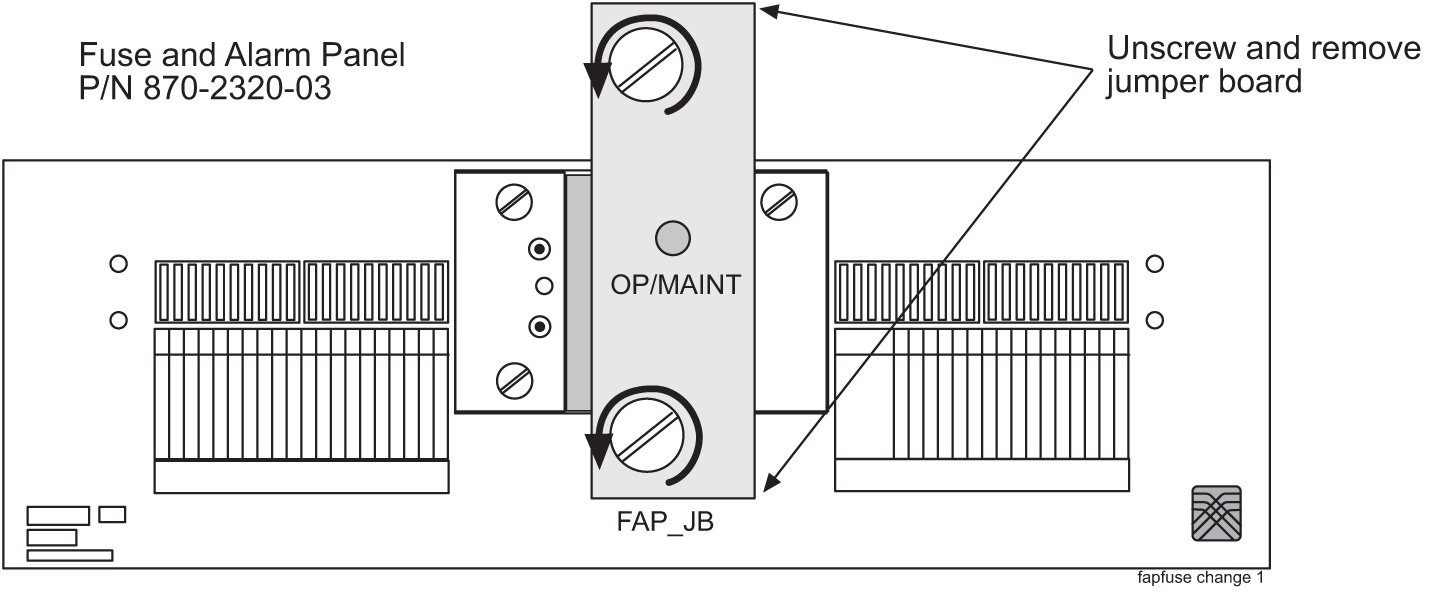 Fuse and Alarm Panel
P/N 870-2320-03

Unscrew and remove jumper board

OP/MAINT

FAP_JB

fapfuse change 1