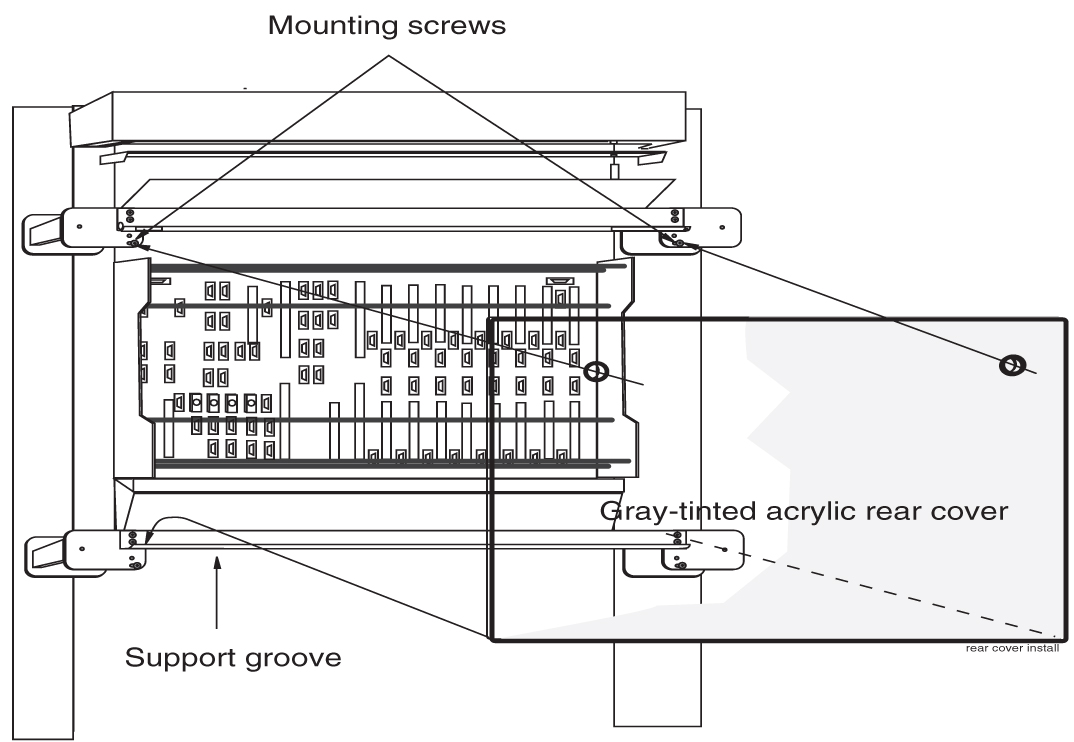 Mounting screws

Gray-tinted acrylic rear cover

Support groove

rear cover install