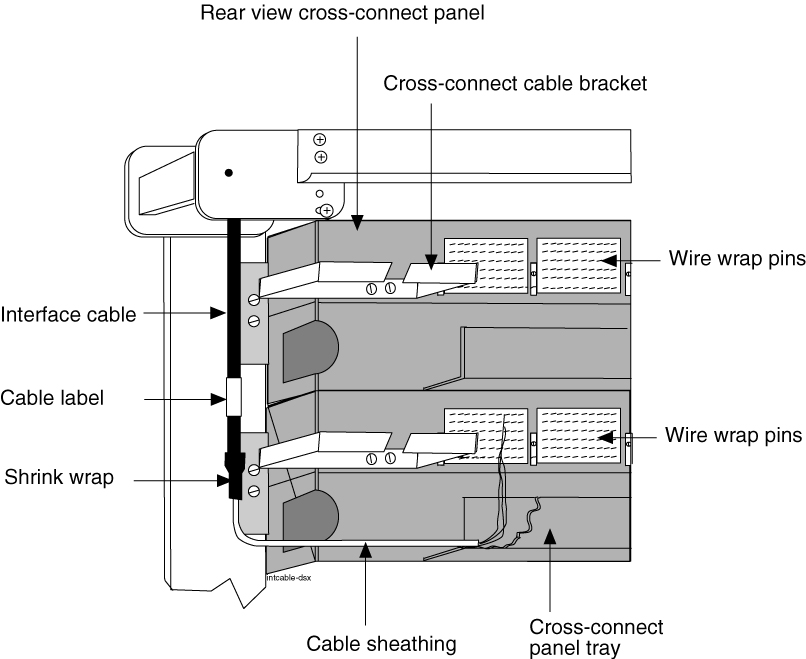 Rear view cross-connect panel

Cross-connect cable bracket

Wire wrap pins

Interface cable

Cable label

Wire wrap pins

Shrink wrap

intcable-dsx

Cable sheathing

Cross-connect panel tray