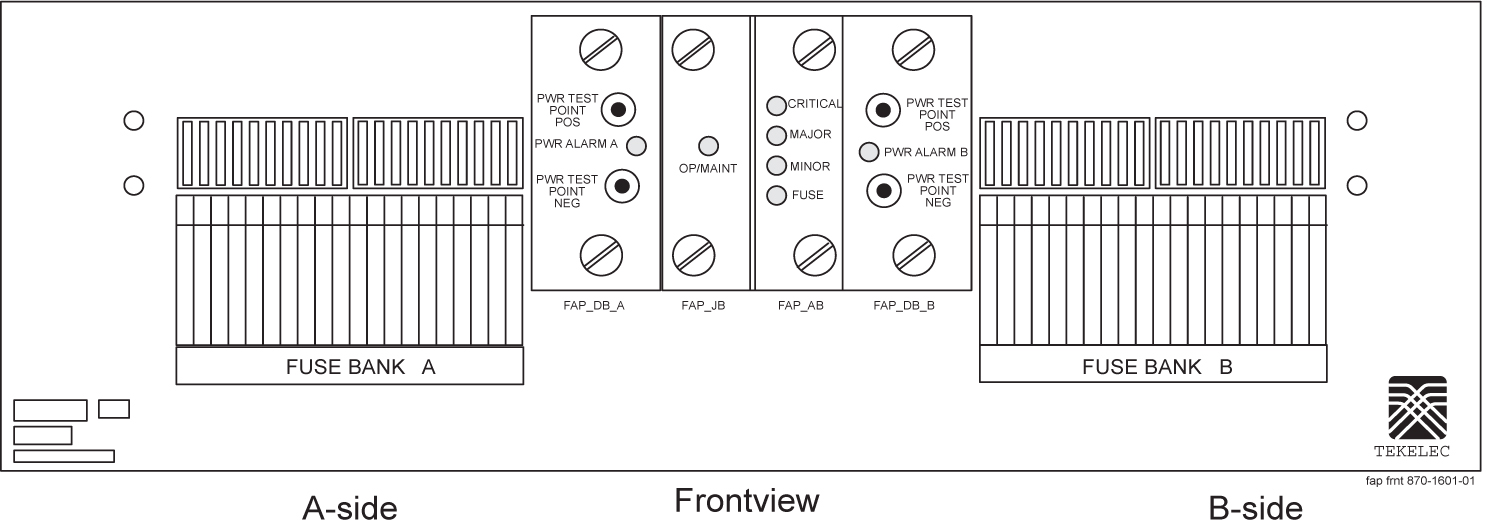 PWR TEST POINT POS

PWR ALARM A

PWR TEST POINT NEG

OP/MAINT

CRITICAL

MAJOR

MINOR

FUSE

PWR TEST POINT POS

PWR ALARM B

PWR TEST POINT NEG

FAP_DB_A

FAP_JB

FAP_AB

FAP_DB_B

FUSE BANK A

FUSE BANK B

TEKELEC

fap frnt 870-1601-01

A-side

Frontview

B-side