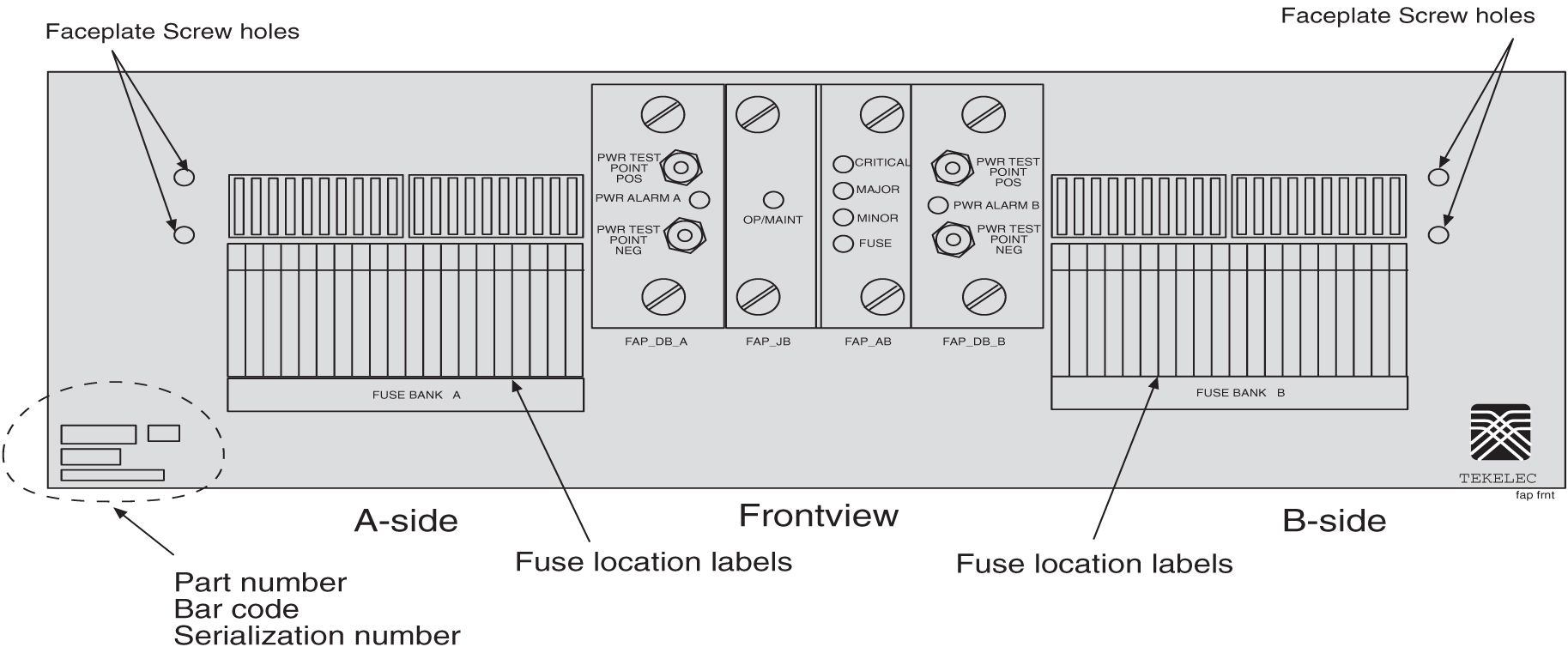 Faceplate Screw holes

Faceplate Screw holes

PWR TEST POINT POS

PWR ALARM A

PWR TEST POINT NEG

OP/MAINT

CRITICAL

MAJOR

MINOR

FUSE

PWR TEST POINT POS

PWR ALARM B

PWR TEST POINT NEG

FAP_DB_A

FAP_JB

FAP_AB

FAP_DB_B

FUSE BANK A

FUSE BANK B

TEKELEC

fap frnt

A-side

Frontview

B-side

Fuse location labels

Fuse location labels

Part number
Bar code
Serialization number