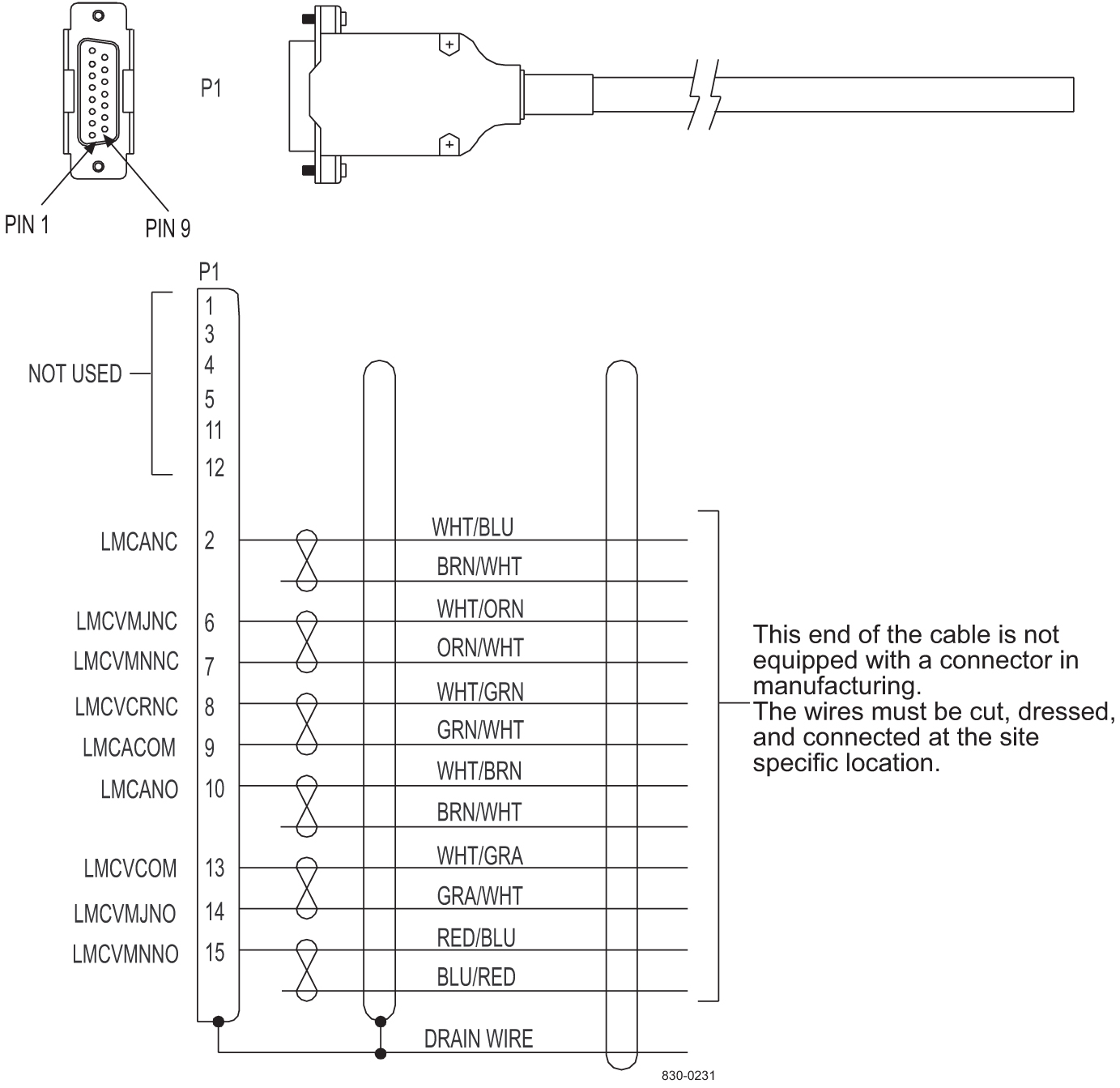 P1

PIN 1

PIN 9

P1

NOT USED

1
3
4
5
11
12

LMCANC 2
WHT/BLU
BRN/WHT
LMCVMJNC 6
WHT/ORN
LMCVMNNC 7
ORN/WHT
LMCVCRNC 8
WHT/GRN
LMCACOM 9
GRN/WHT
LMCANO 10
WHT/BRN
BRN/WHT
LMCVCOM 13
WHT/GRA
LMCVMJNO 14
GRA/WHT
LMCVMNNO 15
RED/BLU
BLU/RED
DRAIN WIRE

This end of the cable is not equipped with a connector in manufacturing.
The wires must be cut, dressed, and connected at the site specific location.

830-0231