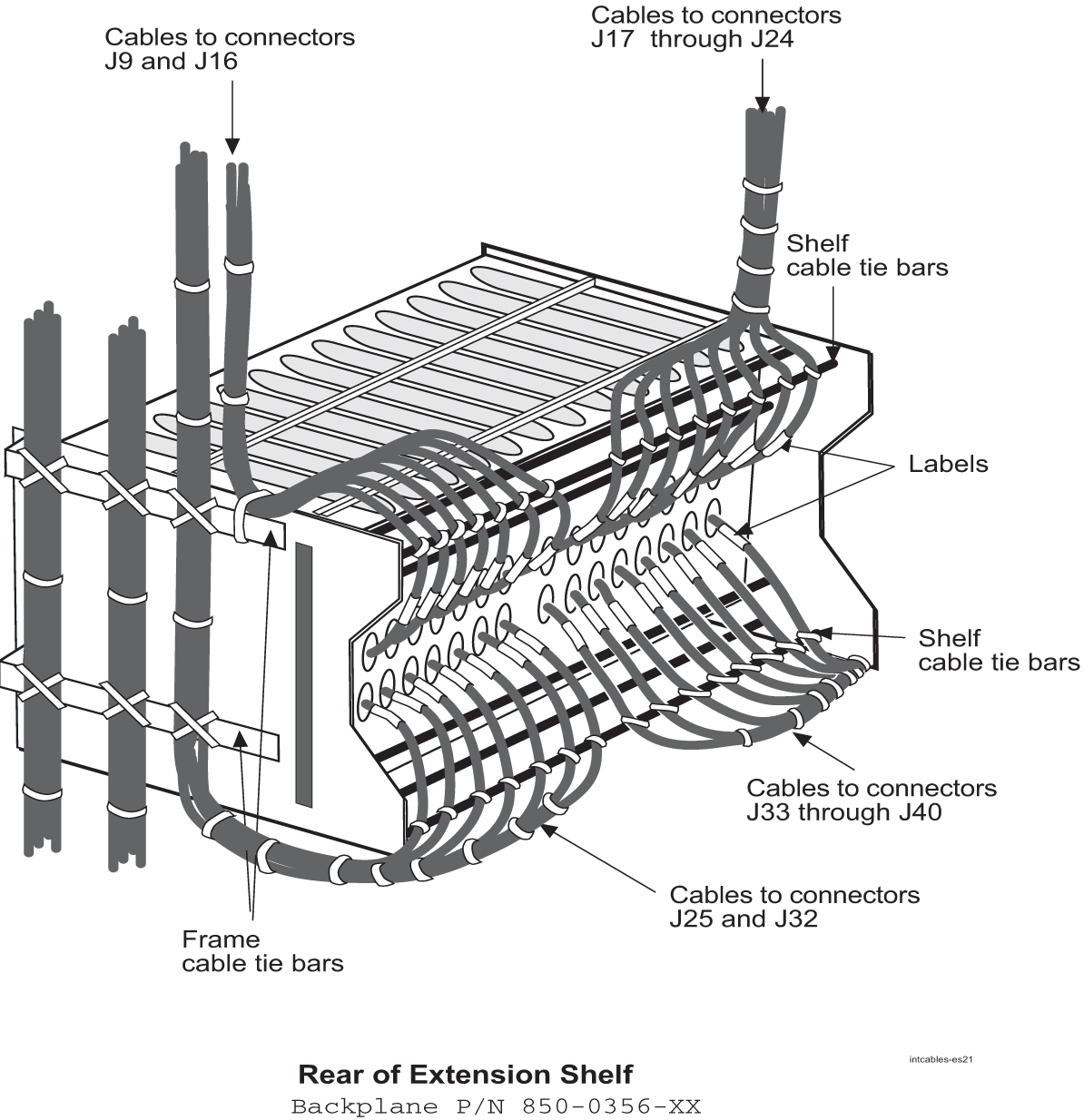 Cables to connectors J9 and J16

Cables to connectors J17 through J24

Shelf cable tie bars

Labels

Shelf cable tie bars

Cables to connectors J33 through J40

Cables to connectors J25 and J32

Frame cable tie bars

intcables-es21

Rear of Extension Shelf

Backplane P/N 850-0356-XX