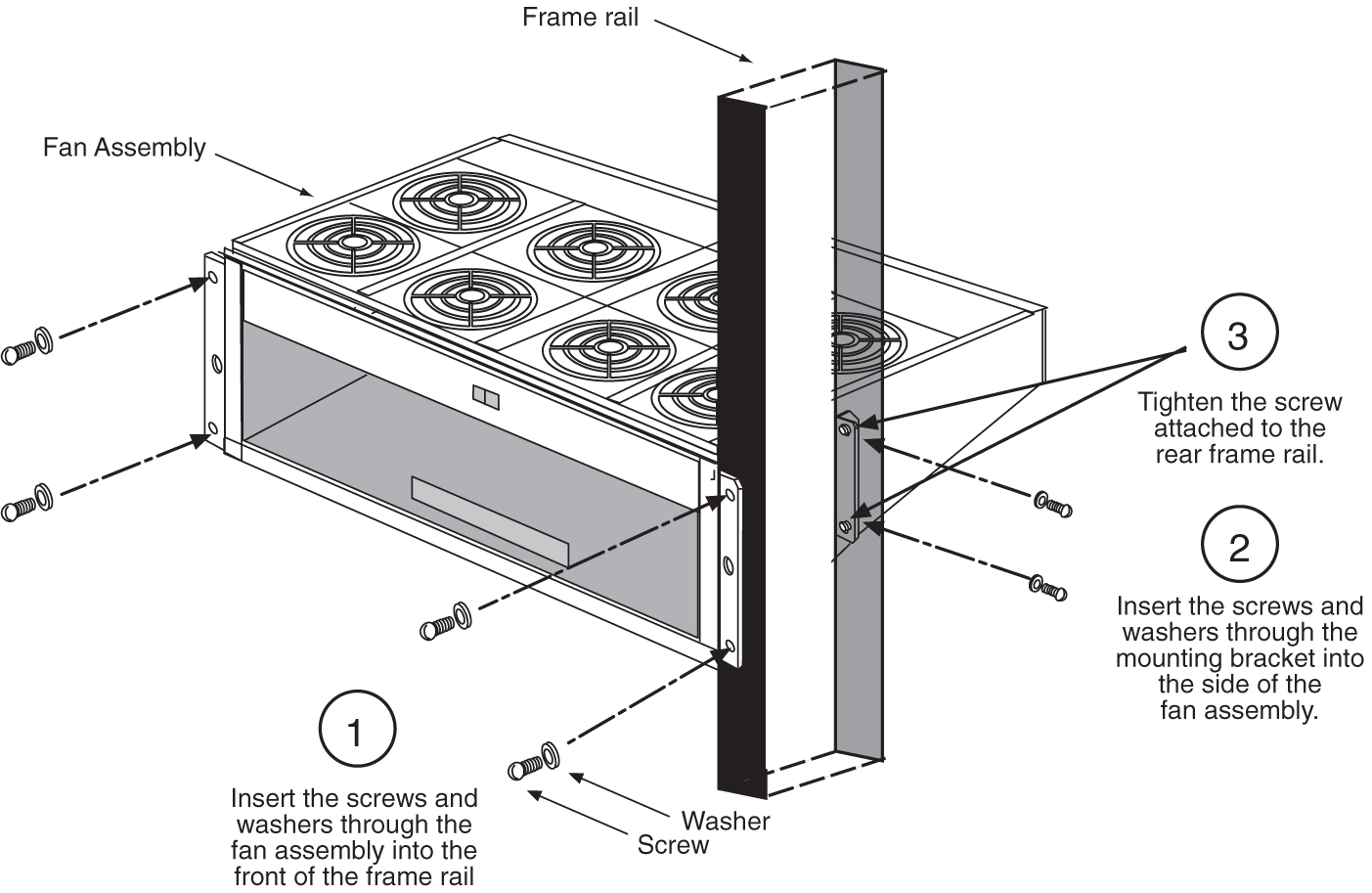 Frame rail

Fan Assembly

3

Tighten the screw attached to the rear frame rail.

2

Insert the screws and washers through the mounting bracket into the side of the fan assembly.

1

Insert the screws and washers through the fan assembly into the front of the frame rail

Washer

Screw