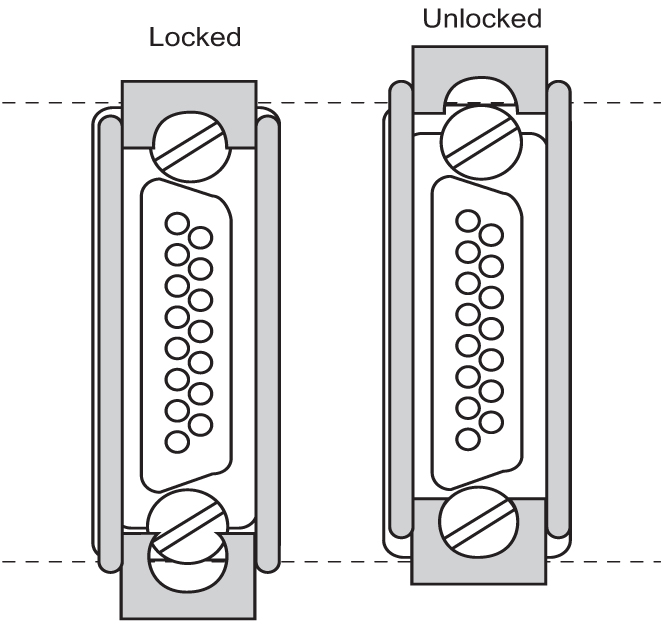 Locked

Unlocked