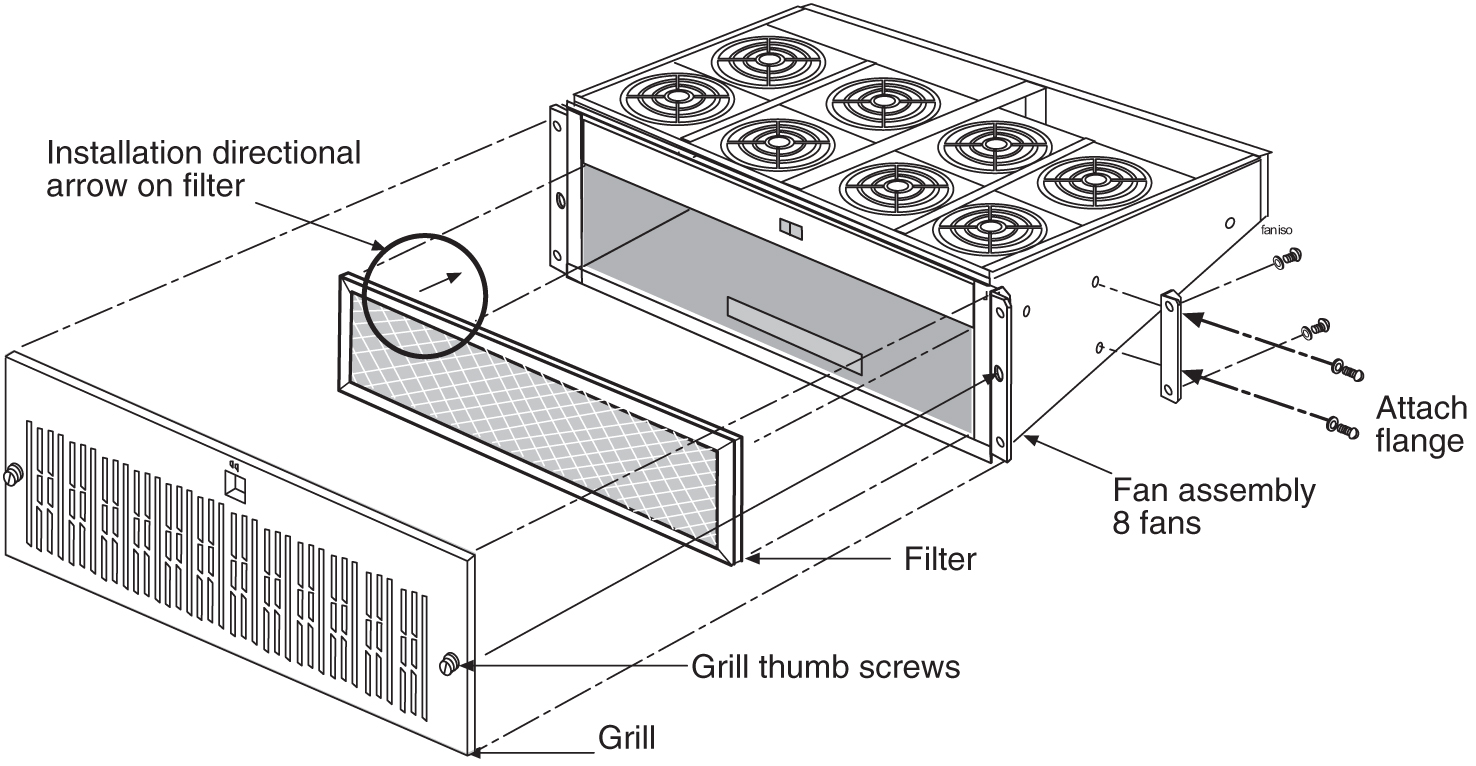 Installation directional arrow on filter

faniso

Attach flange

Fan assembly 8 fans

Filter

Grill thumb screws

Grill