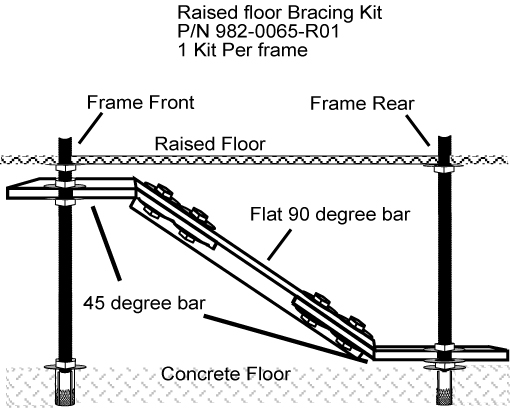 Raised floor Bracing Kit
P/N 982-0065-R01
1 Kit Per frame

Frame Front

Frame Rear

Raised Floor

Flat 90 degree bar

45 degree bar

Concrete Floor