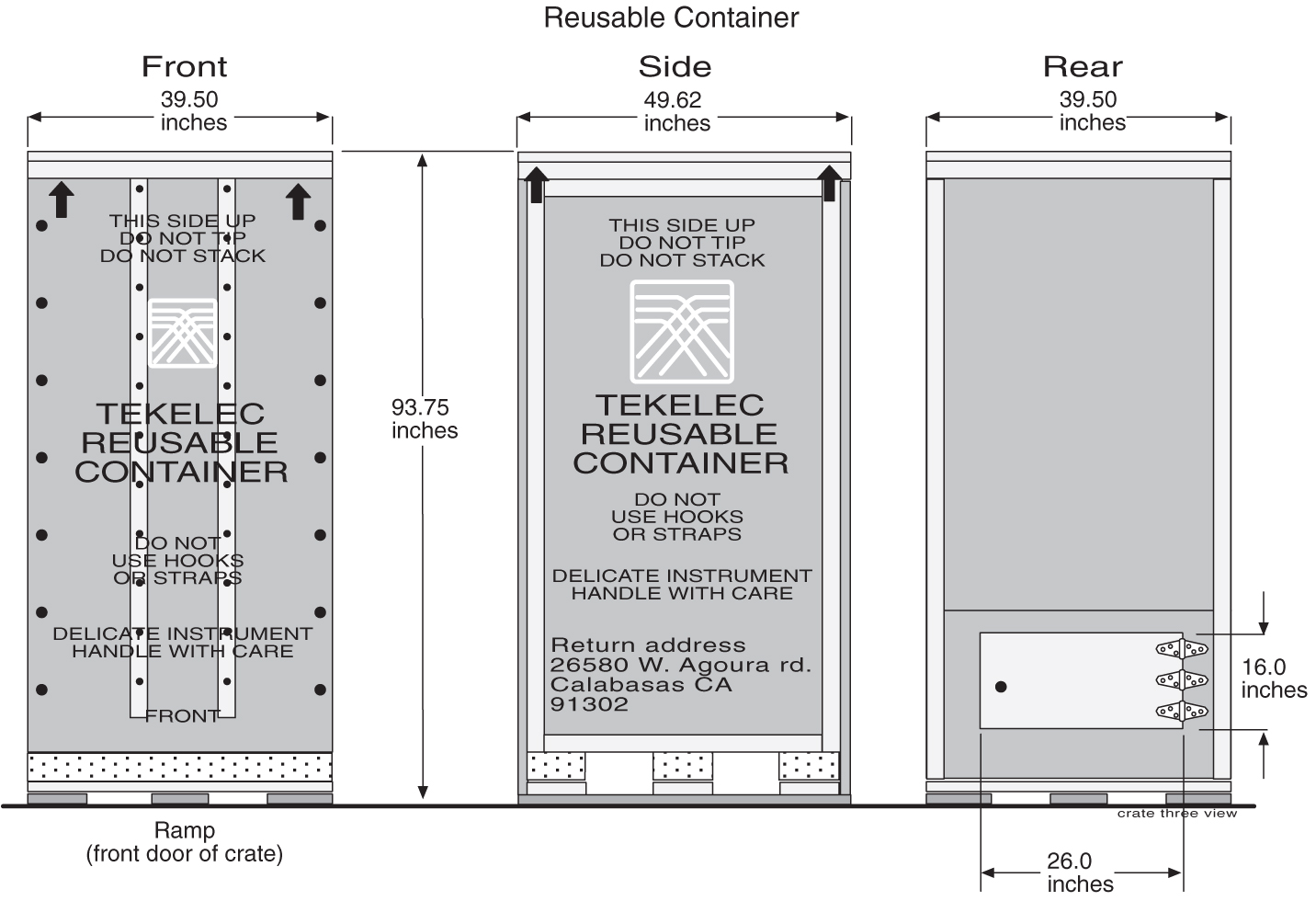 Reusable Container

Front

39.50 inches

THIS SIDE UP
DO NOT TIP
DO NOT STACK

TEKELEC
REUSABLE
CONTAINER

DO NOT
USE HOOKS
OR STRAPS

DELICATE INSTRUMENT
HANDLE WITH CARE

FRONT

Ramp
(front door of crate)

93.75 inches

Side

49.62 inches

THIS SIDE UP
DO NOT TIP
DO NOT STACK

TEKELEC
REUSABLE
CONTAINER

DO NOT
USE HOOKS
OR STRAPS

DELICATE INSTRUMENT
HANDLE WITH CARE

Return address
26580 W. Agoura rd.
Calabasas CA
91302

Rear

39.50 inches

16.0 inches

crate three view

26.0 inches