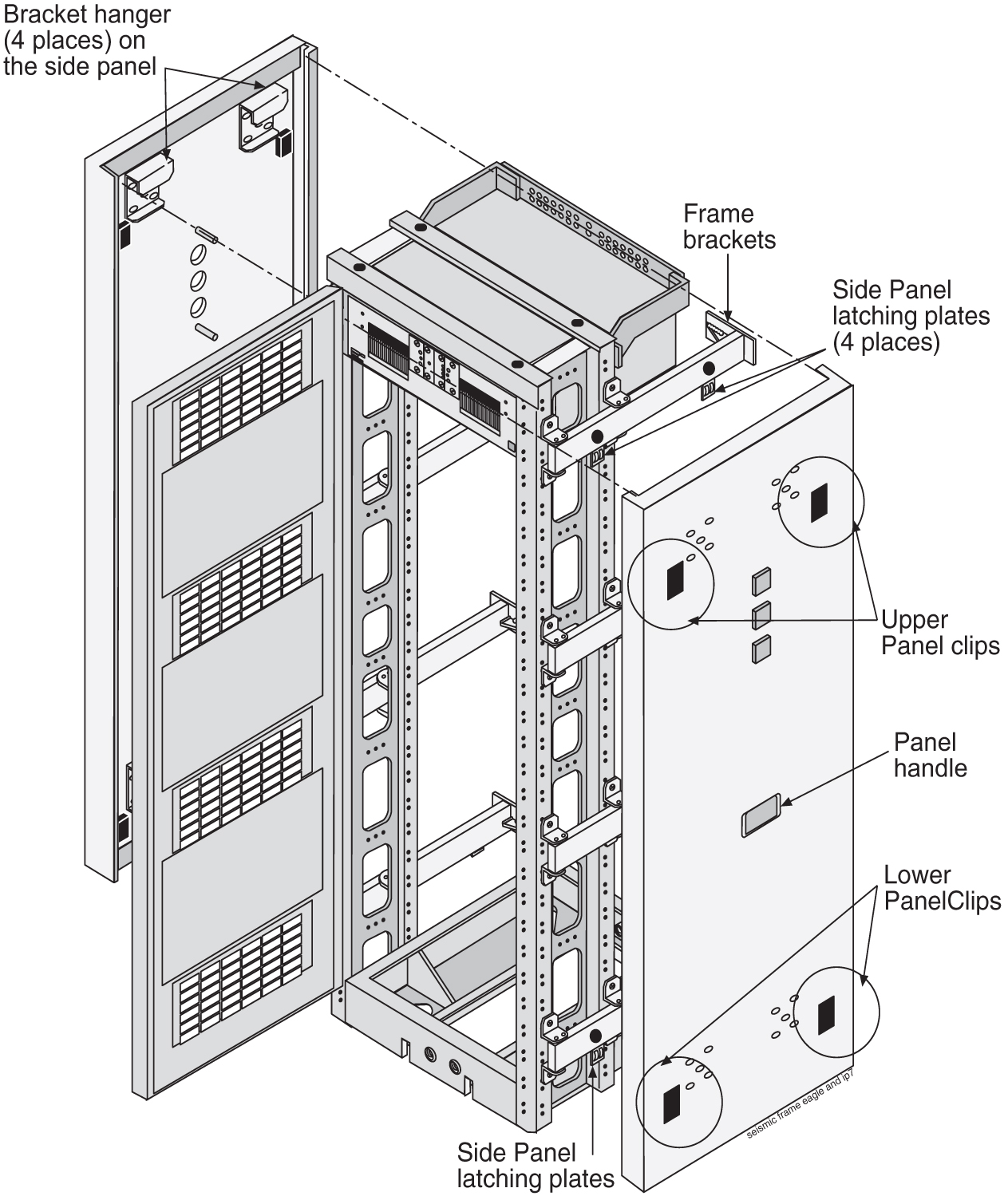 Bracket hanger (4 places) on the side panel

Frame brackets

Side Panel latching plates (4 places)

Upper Panel clips

Panel handle

Lower PanelClips

Side Panel latching plates

seismic frame eagle and ip7