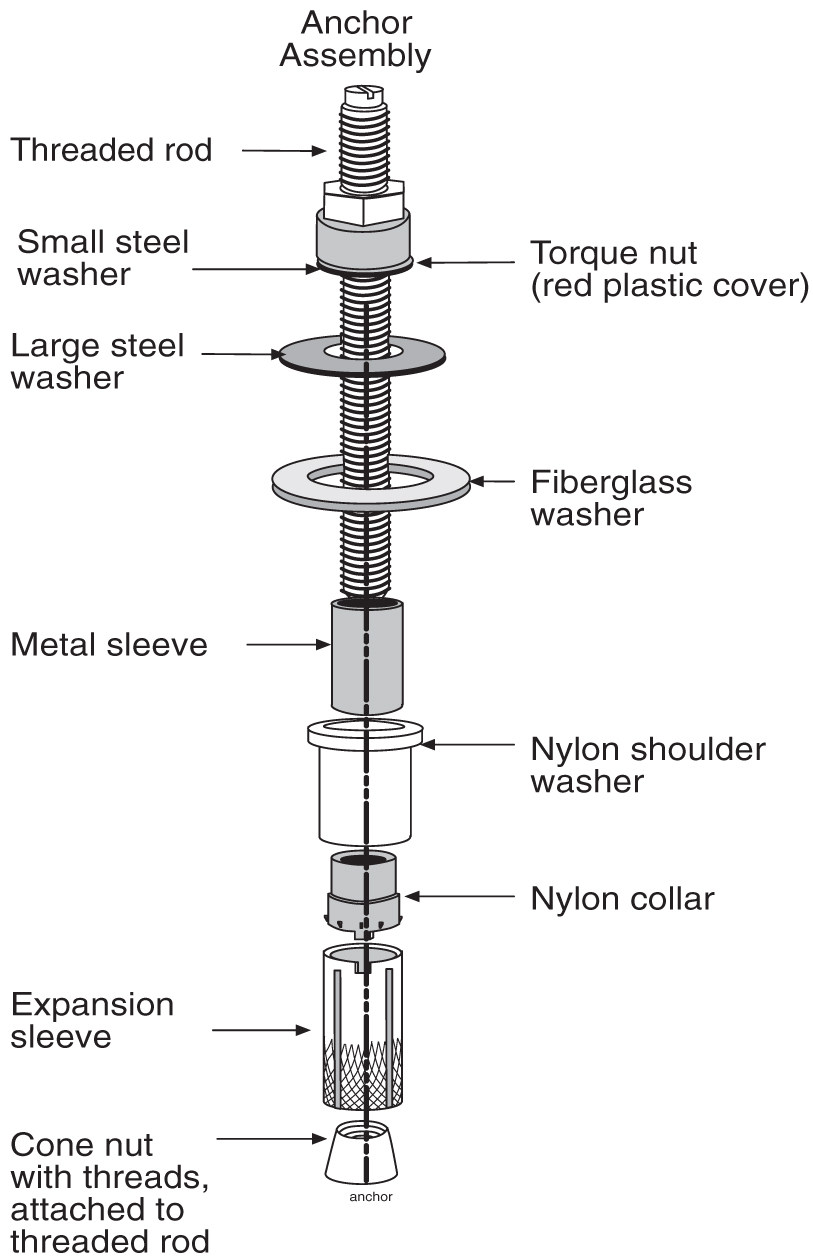 Anchor Assembly

Threaded rod

Small steel washer

Torque nut (red plastic cover)

Large steel washer

Fiberglass washer

Metal sleeve

Nylon shoulder washer

Nylon collar

Expansion sleeve

Cone nut with threads, attached to threaded rod

anchor