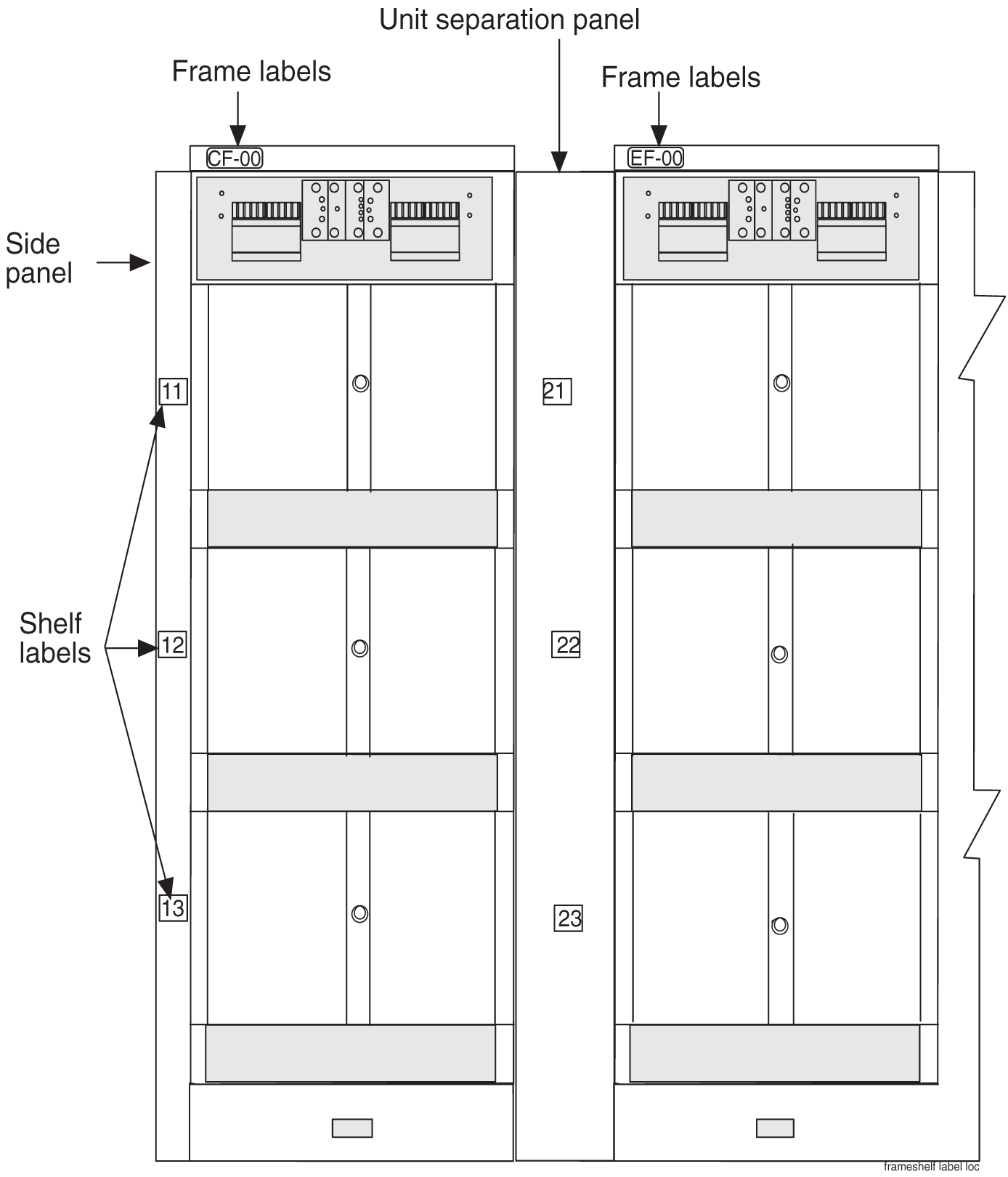 Unit separation panel

Frame labels

Frame labels

CF-00

EF-00

Side panel

11

21

Shelf labels

12

22

13

23

frameshelf label loc