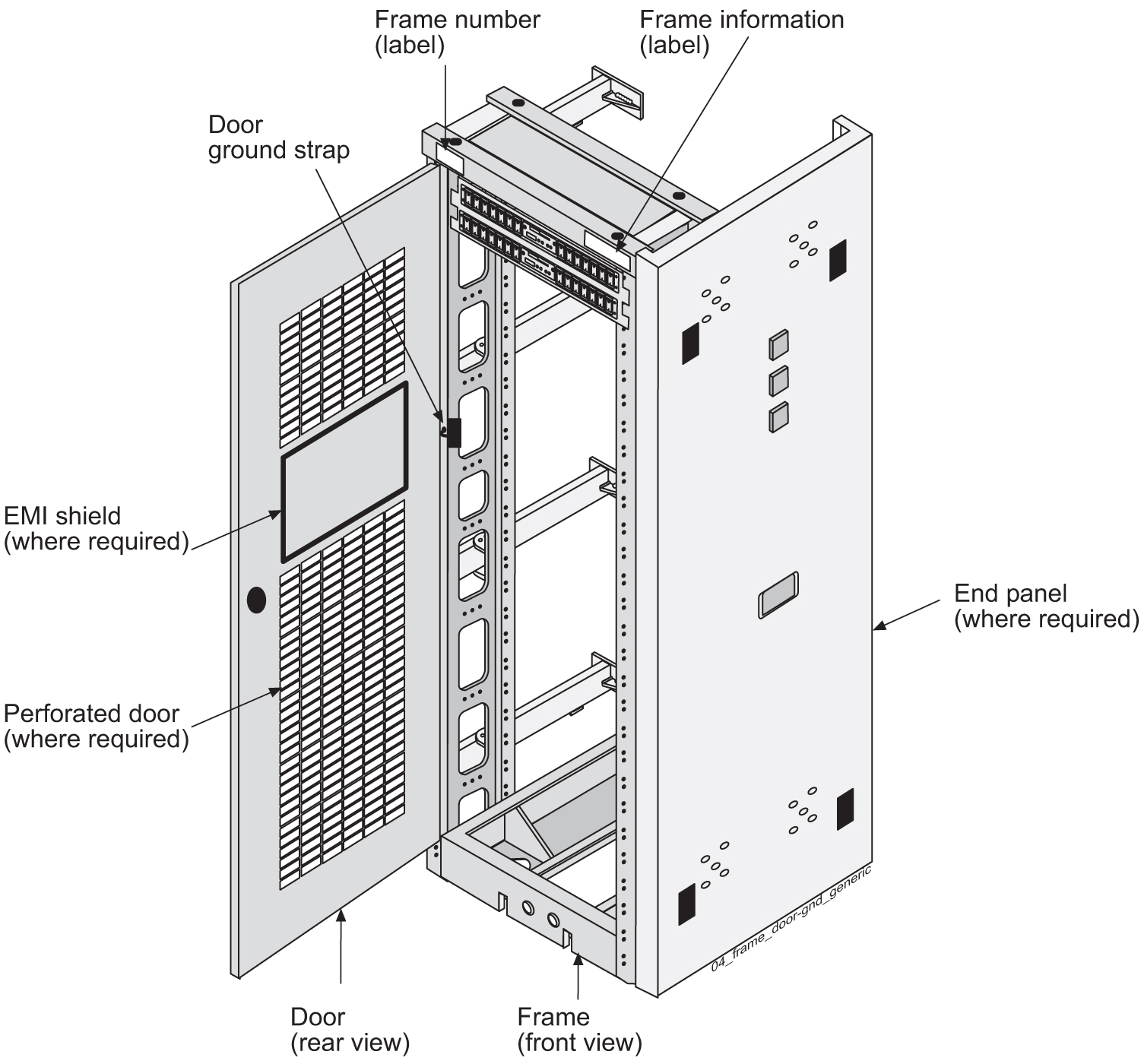 Frame number (label)

Frame information (label)

Door ground strap

EMI shield (where required)

Perforated door (where required)

End panel (where required)

04_frame_door-gnd_generic

Door (rear view)

Frame (front view)