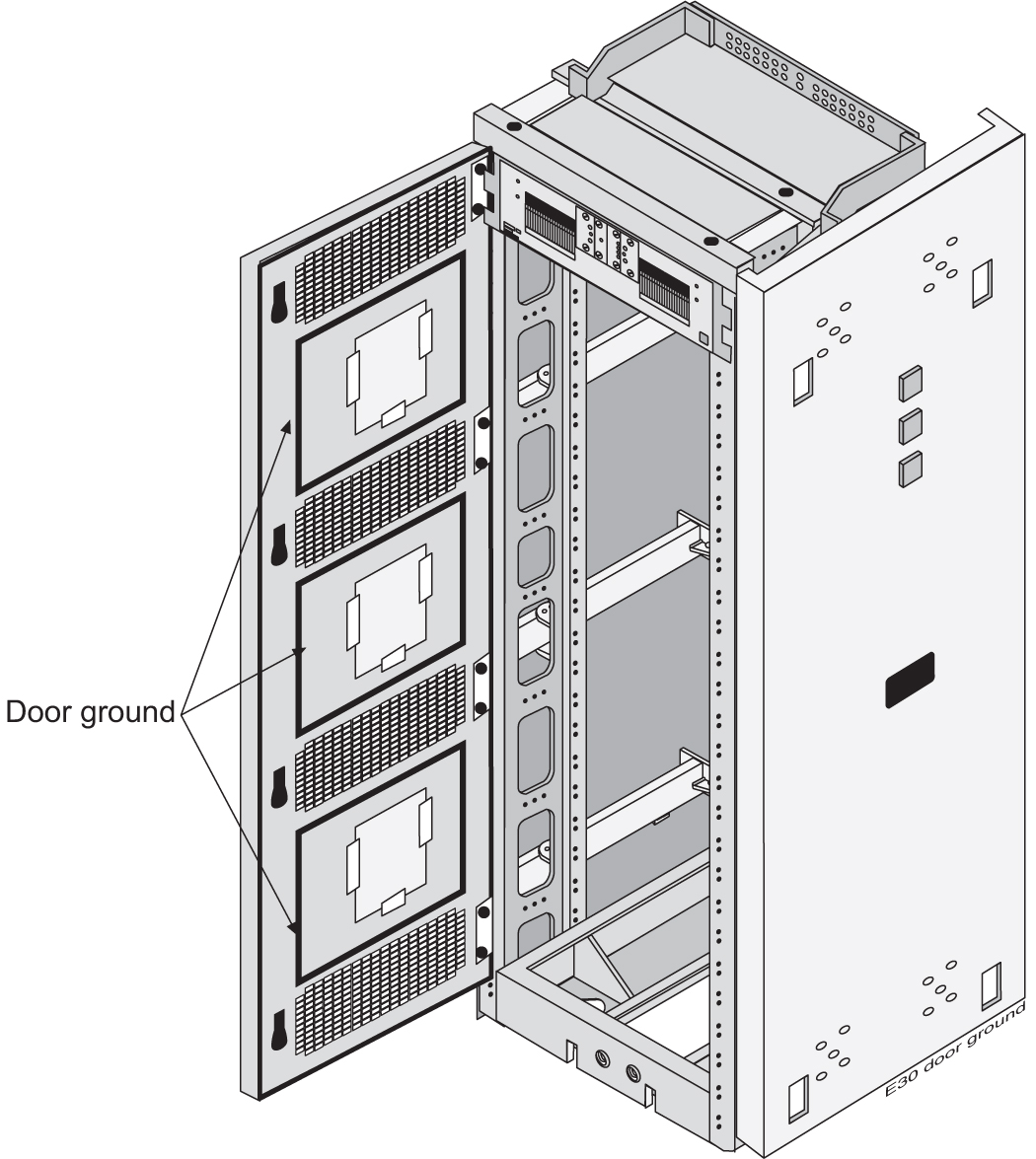 Door ground

E30 door ground