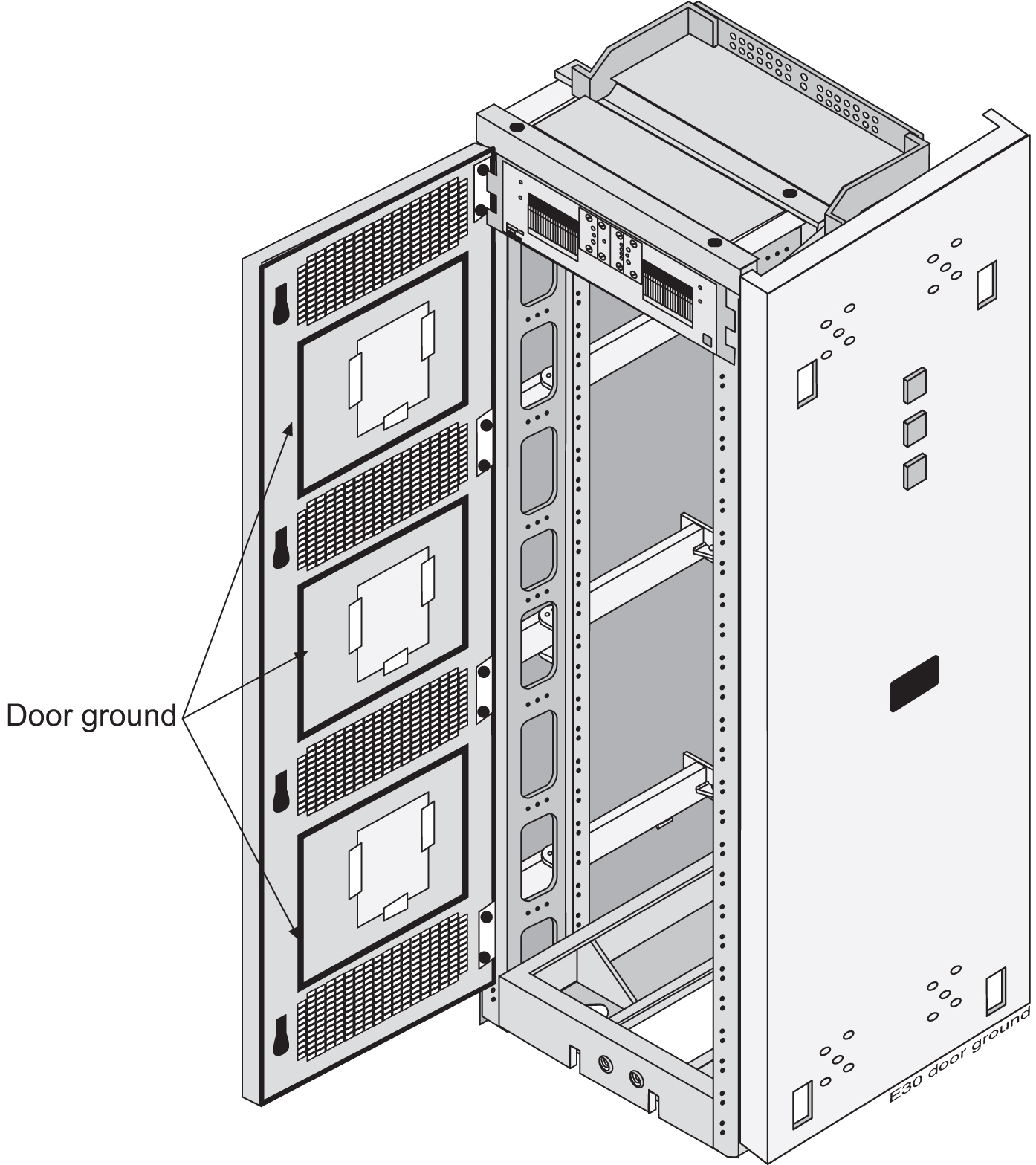 Door ground

E30 door ground