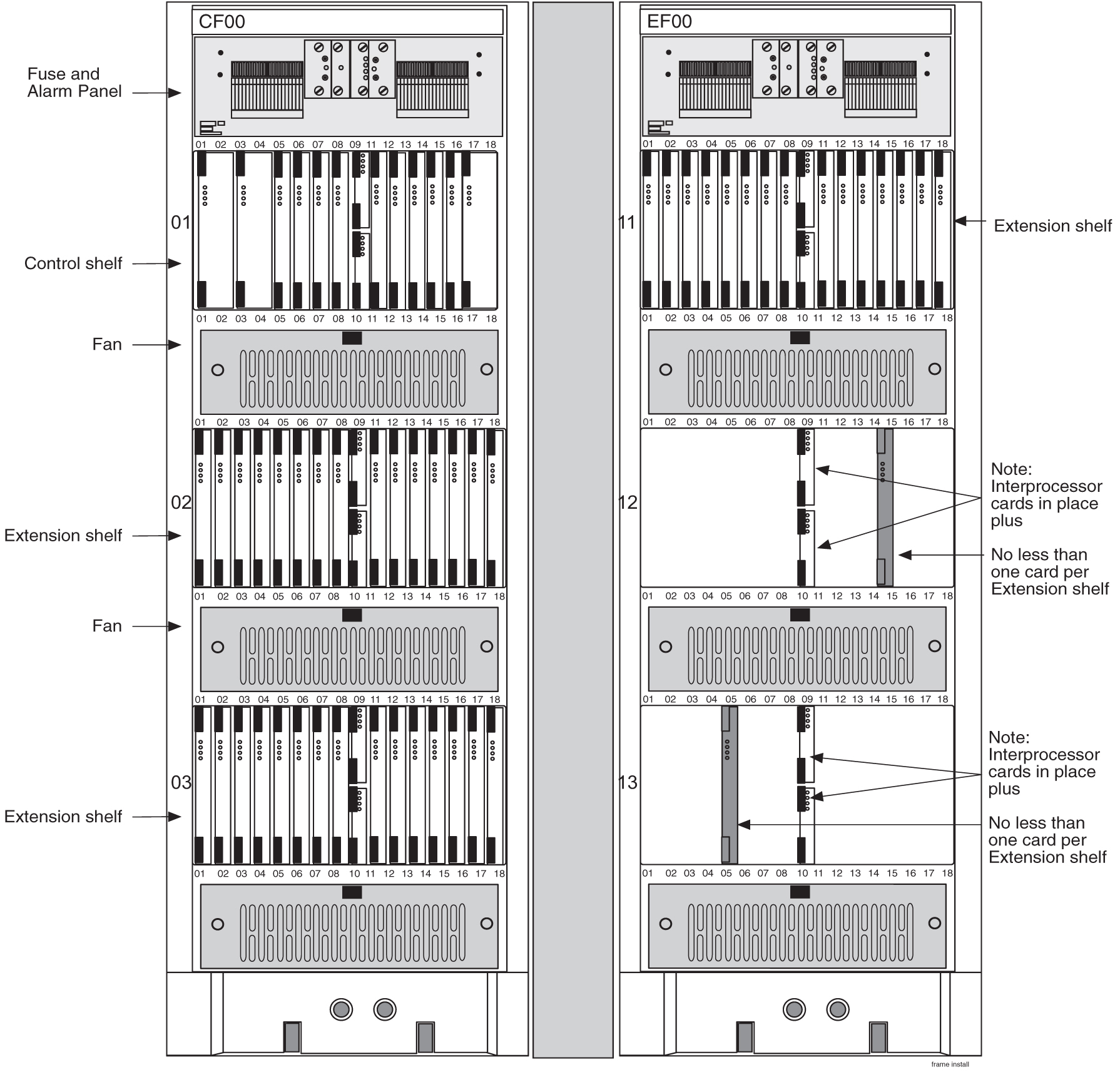 CF00

Fuse and Alarm Panel

01 02 03 04 05 06 07 08 09 11 12 13 14 15 16 17 18

01

Control shelf

01 02 03 04 05 06 07 08 10 11 12 13 14 15 16 17 18

Fan

01 02 03 04 05 06 07 08 09 11 12 13 14 15 16 17 18

02

Extension shelf

01 02 03 04 05 06 07 08 10 11 12 13 14 15 16 17 18

Fan

01 02 03 04 05 06 07 08 09 11 12 13 14 15 16 17 18

03

Extension shelf

01 02 03 04 05 06 07 08 10 11 12 13 14 15 16 17 18

EF00

01 02 03 04 05 06 07 08 09 11 12 13 14 15 16 17 18

11

Extension shelf

01 02 03 04 05 06 07 08 10 11 12 13 14 15 16 17 18

01 02 03 04 05 06 07 08 09 11 12 13 14 15 16 17 18

12

Note: Interprocessor cards in place plus

No less than one card per Extension shelf

01 02 03 04 05 06 07 08 10 11 12 13 14 15 16 17 18

01 02 03 04 05 06 07 08 09 11 12 13 14 15 16 17 18

13

Note: Interprocessor cards in place plus

No less than one card per Extension shelf

01 02 03 04 05 06 07 08 10 11 12 13 14 15 16 17 18

frame install