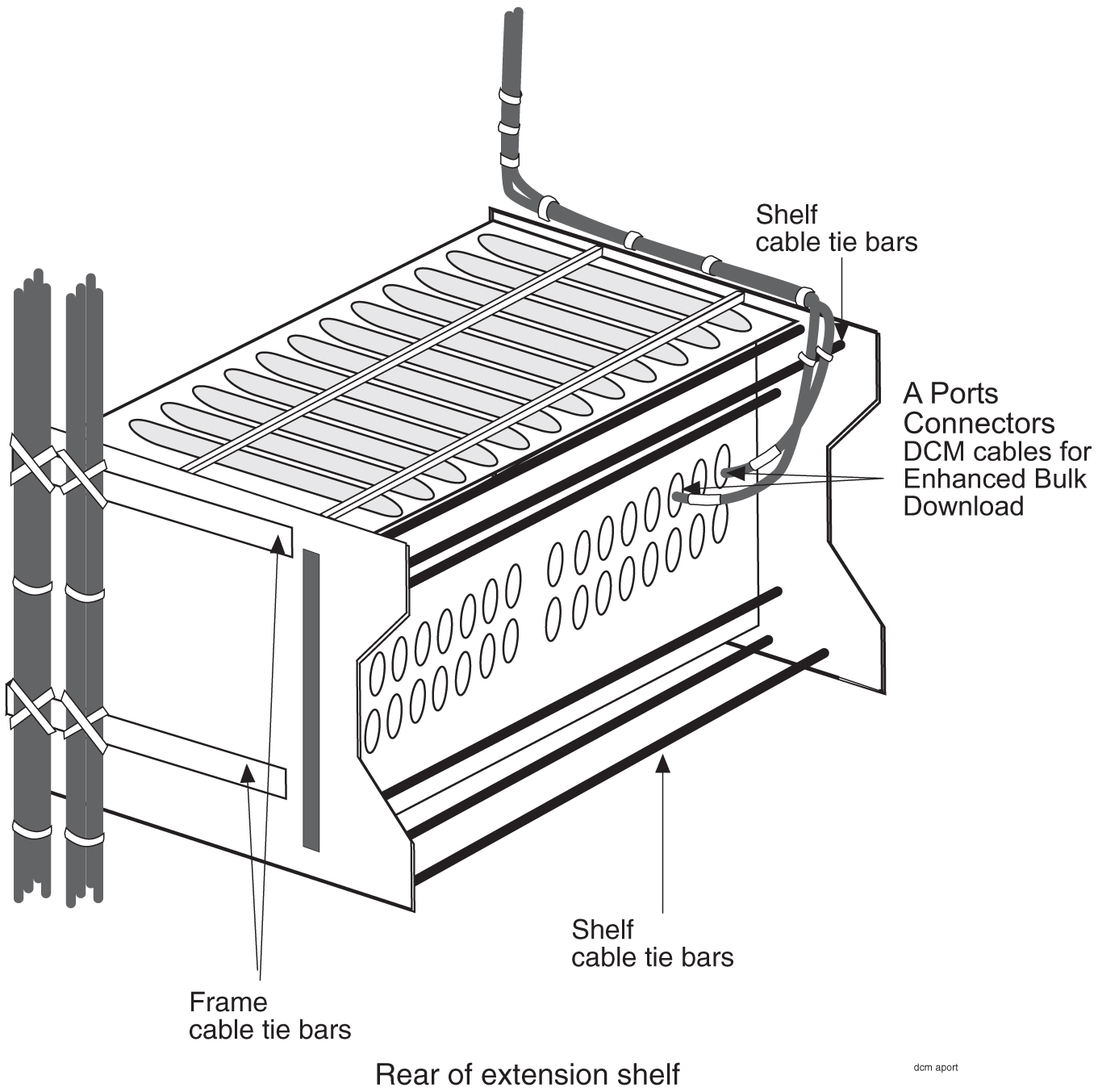 Shelf
cable tie bars

A Ports
Connectors
DCM cables for
Enhanced Bulk
Download

Shelf
cable tie bars

Frame
cable tie bars

Rear of extension shelf

dcm aport