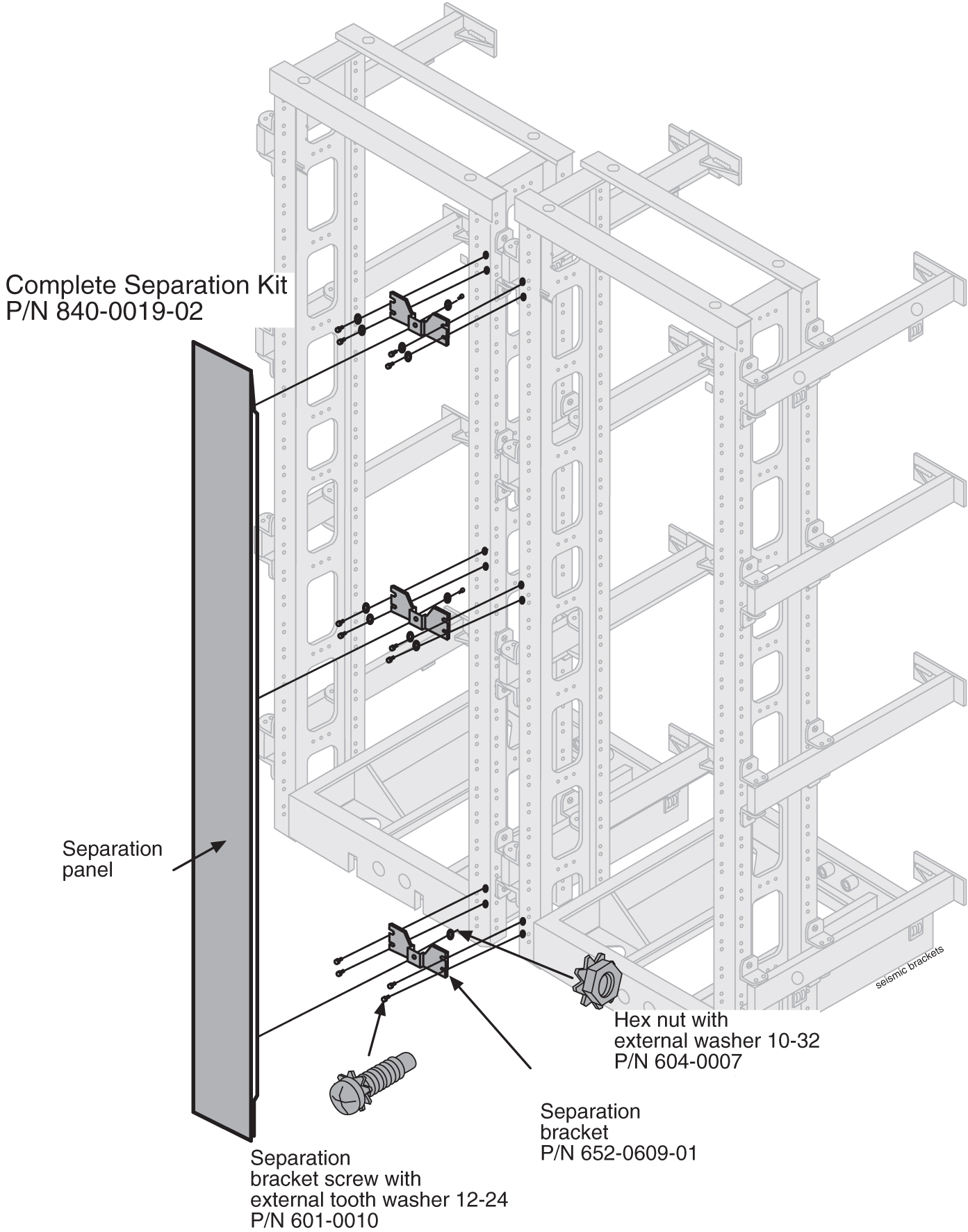 Complete Separation Kit
P/N 840-0019-02

Separation panel

seismic brackets

Hex nut with
external washer 10-32
P/N 604-0007

Separation
bracket
P/N 652-0609-01

Separation
bracket screw with
external tooth washer 12-24
P/N 601-0010