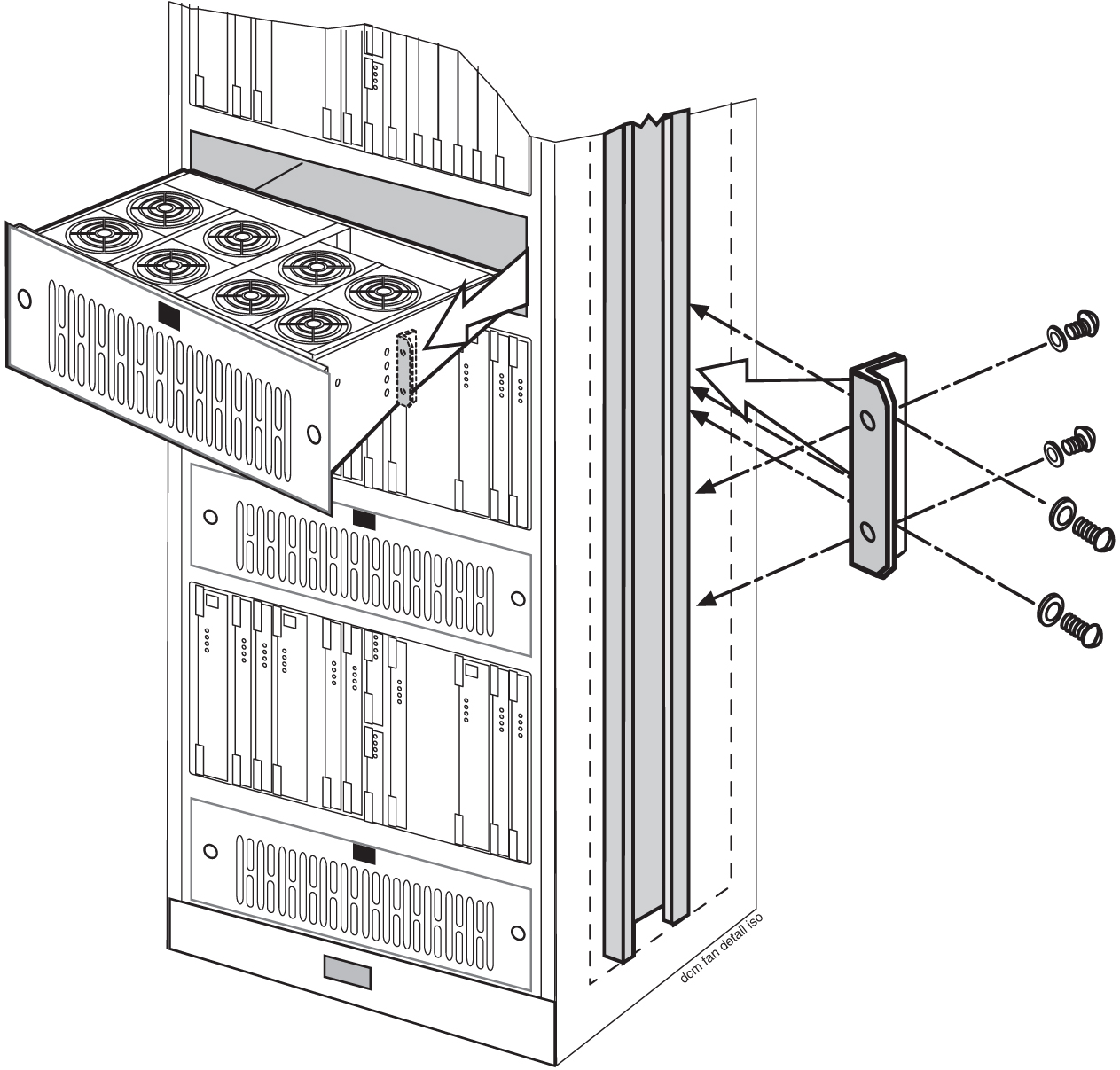 dcm fan detail iso