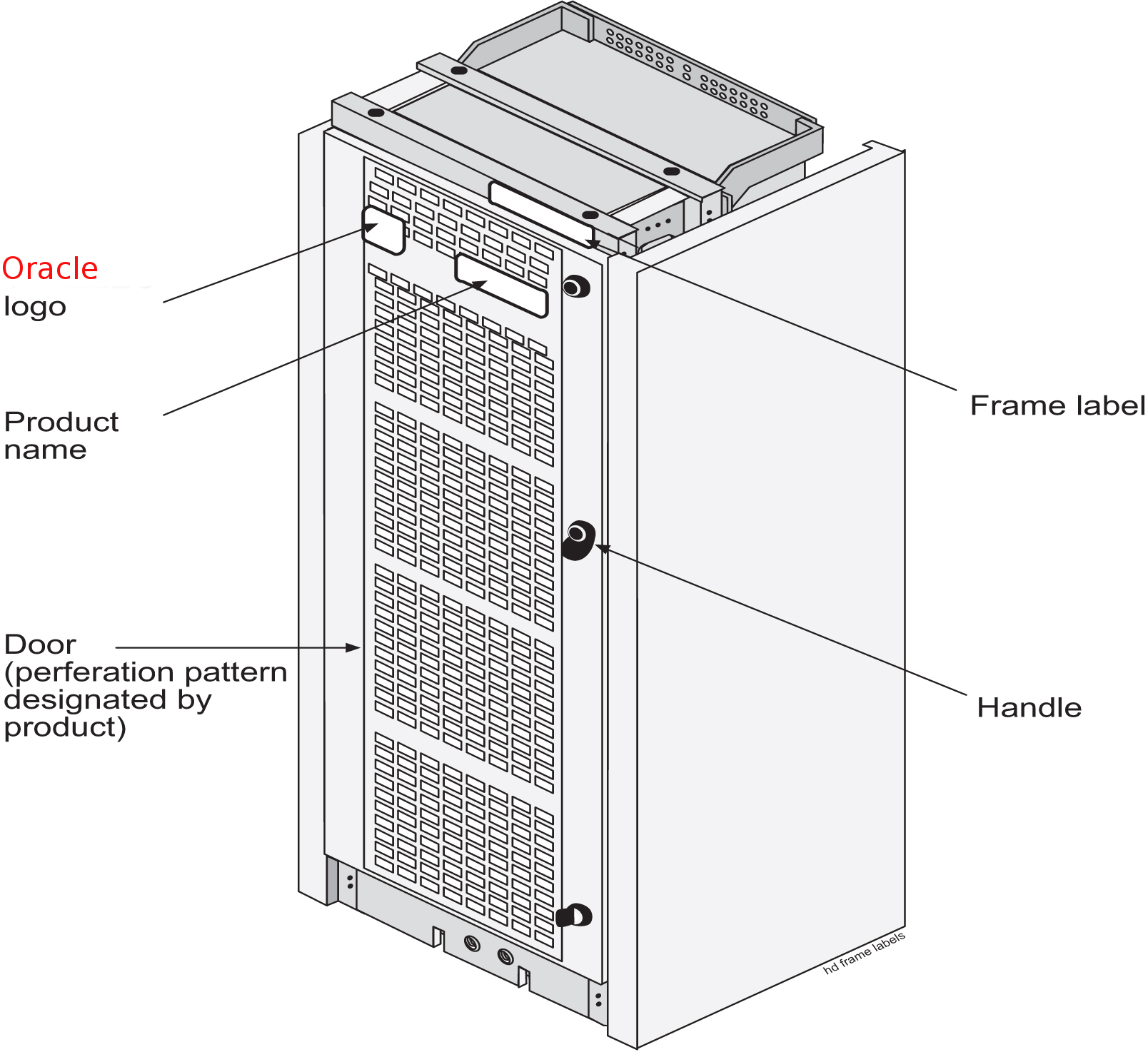 Oracle logo

Product name

Door (perferation pattern designated by product)

Frame label

Handle

hd frame labels