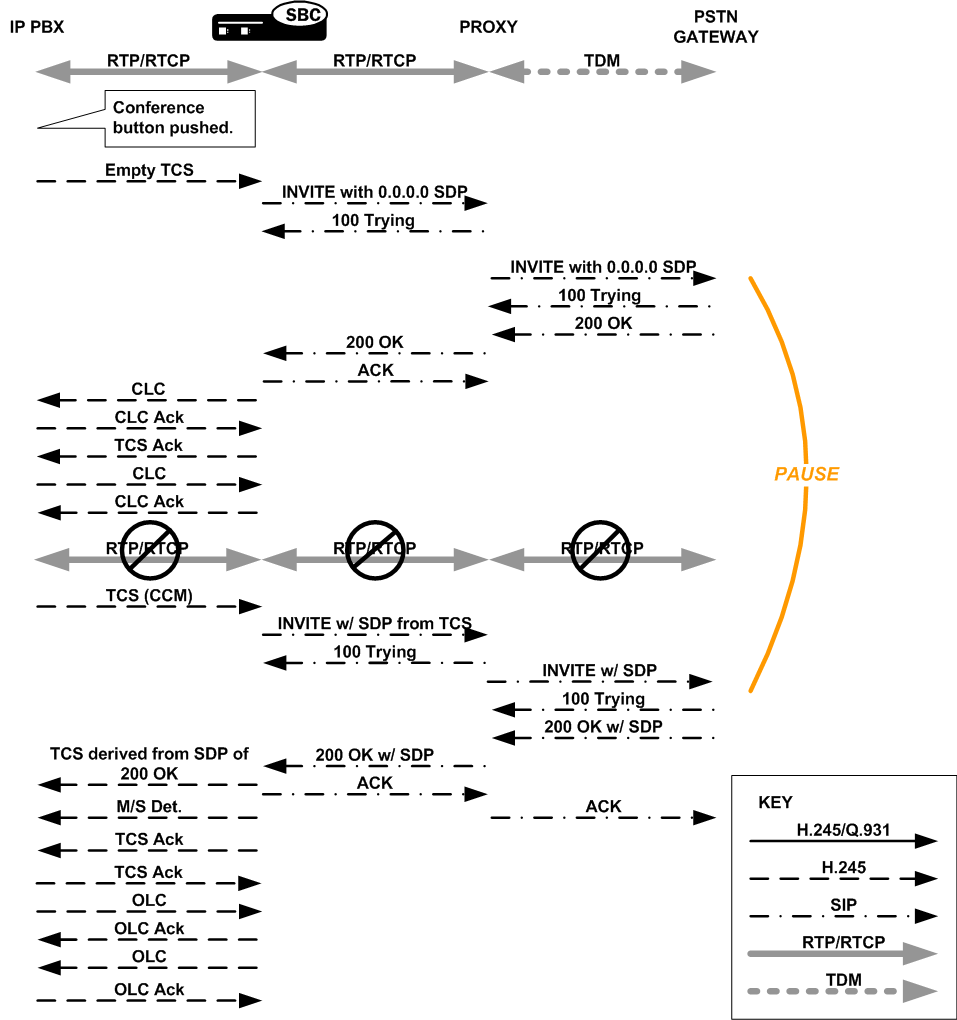 IP PBX
SBC
PROXY
PSTN GATEWAY

RTP/RTCP
RTP/RTCP
TDM

Conference button pushed.

Empty TCS
INVITE with 0.0.0.0 SDP
100 Trying
INVITE with 0.0.0.0 SDP
100 Trying
200 OK
200 OK
ACK
CLC
CLC Ack
TCS Ack
CLC
CLC Ack

PAUSE

RTP/RTCP
RTP/RTCP
RTP/RTCP

TCS (CCM)
INVITE w/ SDP from TCS
100 Trying
INVITE w/ SDP
100 Trying
200 OK w/ SDP
TCS derived from SDP of 200 OK
200 OK w/ SDP
ACK
M/S Det.
ACK
TCS Ack
TCS Ack
OLC
OLC Ack
OLC
OLC Ack

KEY
H.245/Q.931
H.245
SIP
RTP/RTCP
TDM