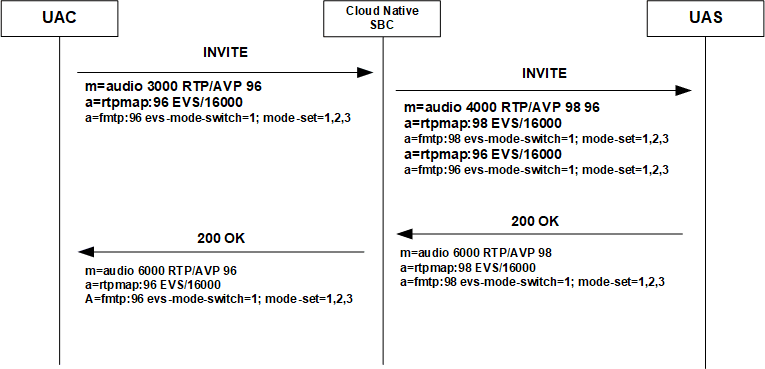 UAC

Cloud Native SBC

UAS

INVITE

m=audio 3000 RTP/AVP 96
a=rtpmap:96 EVS/16000
a=fmtp:96 evs-mode-switch=1; mode-set=1,2,3

INVITE

m=audio 4000 RTP/AVP 98 96
a=rtpmap:98 EVS/16000
a=fmtp:98 evs-mode-switch=1; mode-set=1,2,3
a=rtpmap:96 EVS/16000
a=fmtp:96 evs-mode-switch=1; mode-set=1,2,3

200 OK

m=audio 6000 RTP/AVP 98
a=rtpmap:98 EVS/16000
a=fmtp:98 evs-mode-switch=1; mode-set=1,2,3

200 OK

m=audio 6000 RTP/AVP 96
a=rtpmap:96 EVS/16000
A=fmtp:96 evs-mode-switch=1; mode-set=1,2,3