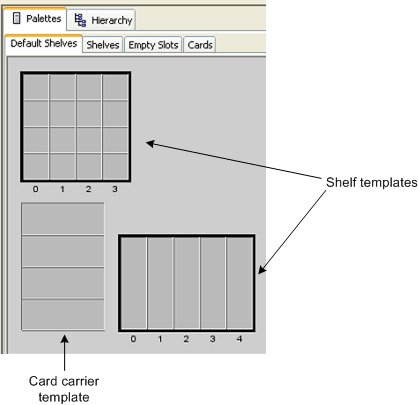 Palettes Hierarchy

Default Shelves Shelves Empty Slots Cards

0 1 2 3

Shelf templates

0 1 2 3 4

Card carrier template