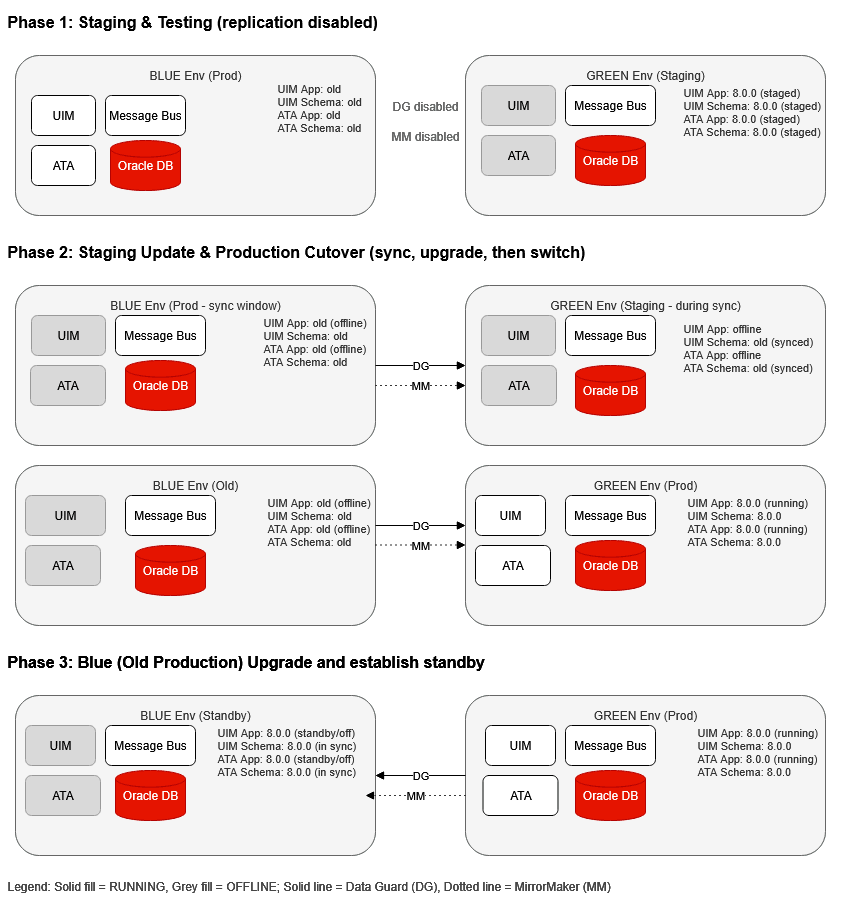 Phase 1: Staging & Testing (replication disabled)

BLUE Env (Prod)

UIM

Message Bus

ATA

Oracle DB

UIM App: old
UIM Schema: old
ATA App: old
ATA Schema: old

DG disabled

MM disabled

GREEN Env (Staging)

UIM

Message Bus

ATA

Oracle DB

UIM App: 8.0.0 (staged)
UIM Schema: 8.0.0 (staged)
ATA App: 8.0.0 (staged)
ATA Schema: 8.0.0 (staged)

Phase 2: Staging Update & Production Cutover (sync, upgrade, then switch)

BLUE Env (Prod - sync window)

UIM

Message Bus

ATA

Oracle DB

UIM App: old (offline)
UIM Schema: old
ATA App: old (offline)
ATA Schema: old

DG

MM

GREEN Env (Staging - during sync)

UIM

Message Bus

ATA

Oracle DB

UIM App: offline
UIM Schema: old (synced)
ATA App: offline
ATA Schema: old (synced)

BLUE Env (Old)

UIM

Message Bus

ATA

Oracle DB

UIM App: old (offline)
UIM Schema: old
ATA App: old (offline)
ATA Schema: old

DG

MM

GREEN Env (Prod)

UIM

Message Bus

ATA

Oracle DB

UIM App: 8.0.0 (running)
UIM Schema: 8.0.0
ATA App: 8.0.0 (running)
ATA Schema: 8.0.0

Phase 3: Blue (Old Production) Upgrade and establish standby

BLUE Env (Standby)

UIM

Message Bus

ATA

Oracle DB

UIM App: 8.0.0 (standby/off)
UIM Schema: 8.0.0 (in sync)
ATA App: 8.0.0 (standby/off)
ATA Schema: 8.0.0 (in sync)

DG

MM

GREEN Env (Prod)

UIM

Message Bus

ATA

Oracle DB

UIM App: 8.0.0 (running)
UIM Schema: 8.0.0
ATA App: 8.0.0 (running)
ATA Schema: 8.0.0

Legend: Solid fill = RUNNING, Grey fill = OFFLINE; Solid line = Data Guard (DG), Dotted line = MirrorMaker (MM)