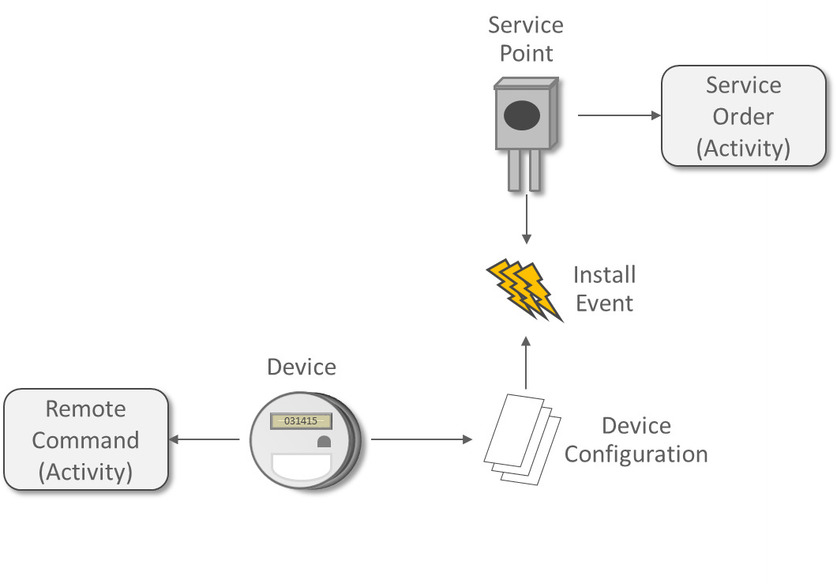 Service Point

Service Order (Activity)

Install Event

Device

031415

Remote Command (Activity)

Device Configuration