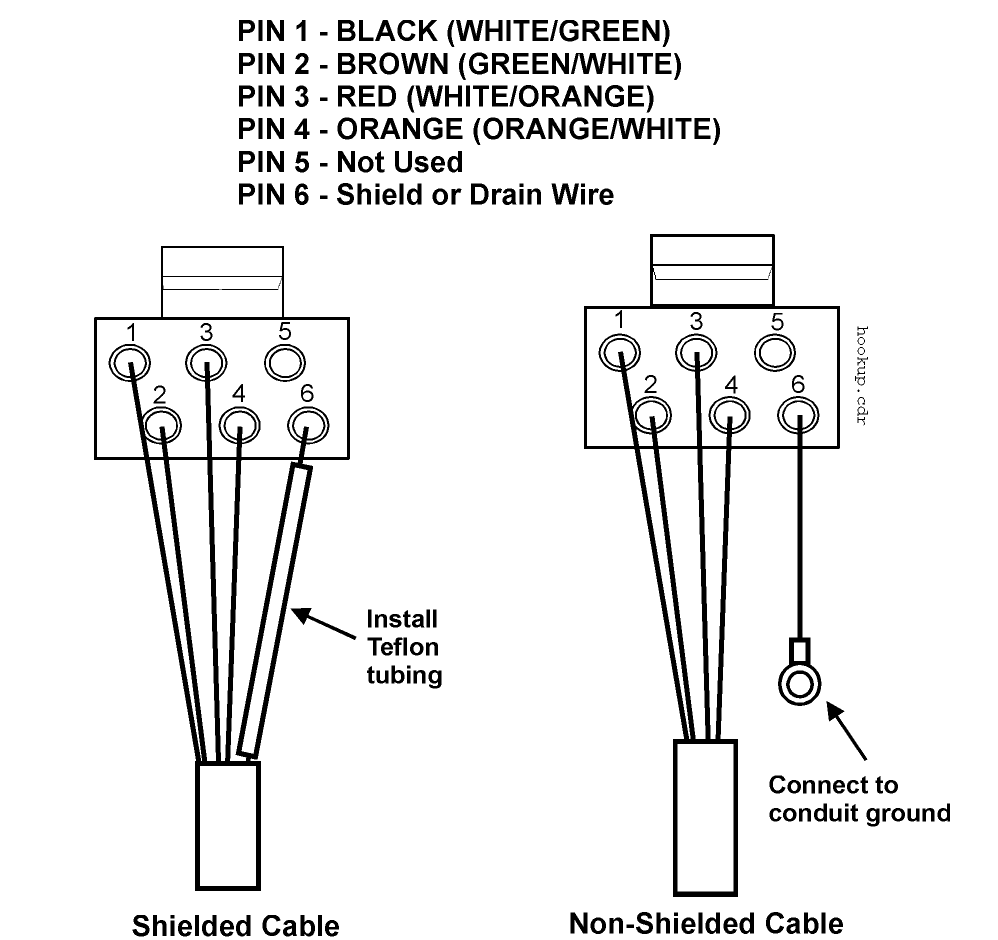 PIN 1 - BLACK (WHITE/GREEN)
PIN 2 - BROWN (GREEN/WHITE)
PIN 3 - RED (WHITE/ORANGE)
PIN 4 - ORANGE (ORANGE/WHITE)
PIN 5 - Not Used
PIN 6 - Shield or Drain Wire

1
3
5
2
4
6

Install Teflon tubing

Shielded Cable

1
3
5
2
4
6

hookup.cdr

Connect to conduit ground

Non-Shielded Cable