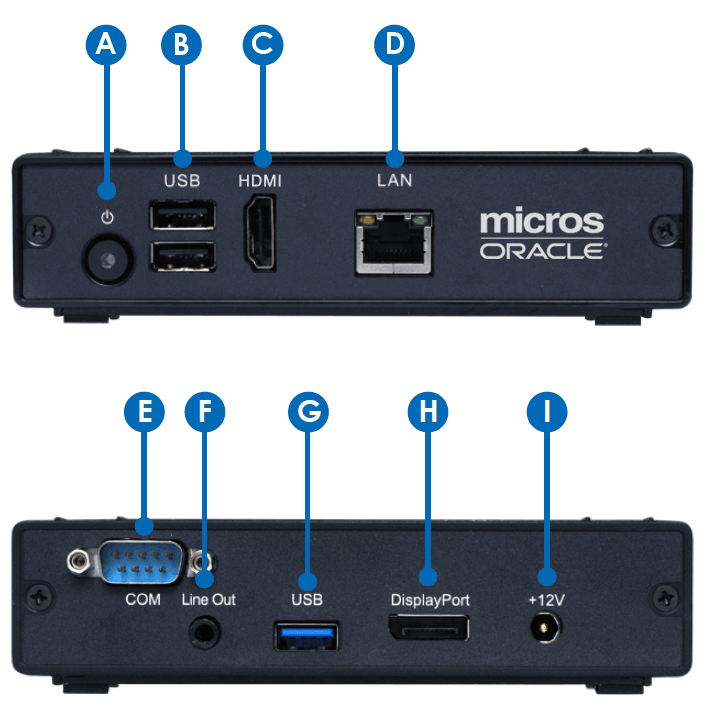 A B C D

USB HDMI LAN

micros
ORACLE

E F G H I

COM Line Out USB DisplayPort +12V