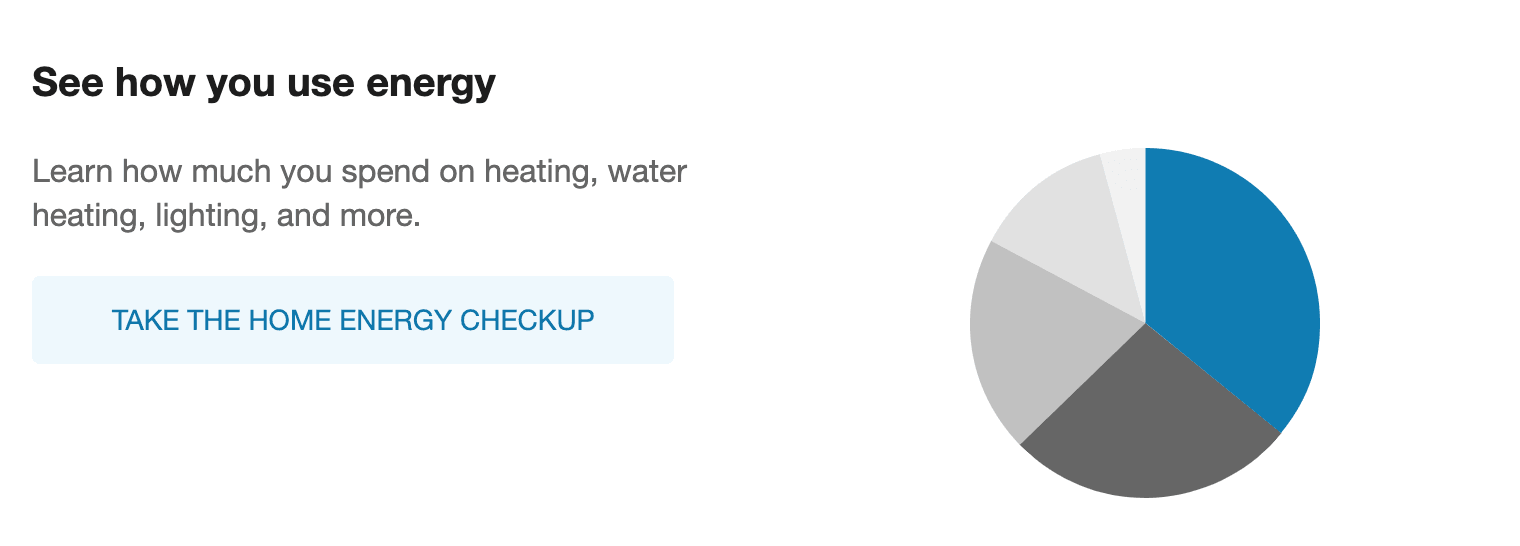 See how you use energy

Learn how much you spend on heating, water heating, lighting, and more.

TAKE THE HOME ENERGY CHECKUP