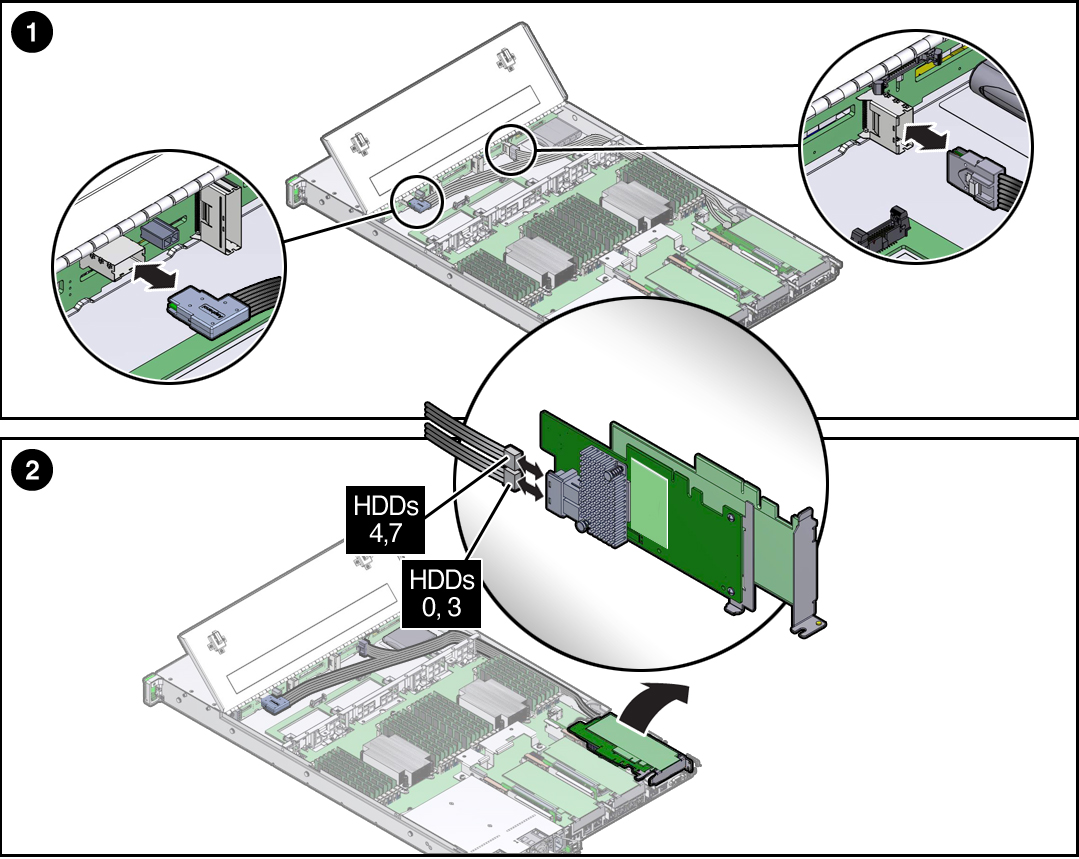 1

2

HDDs
4,7

HDDs
0, 3