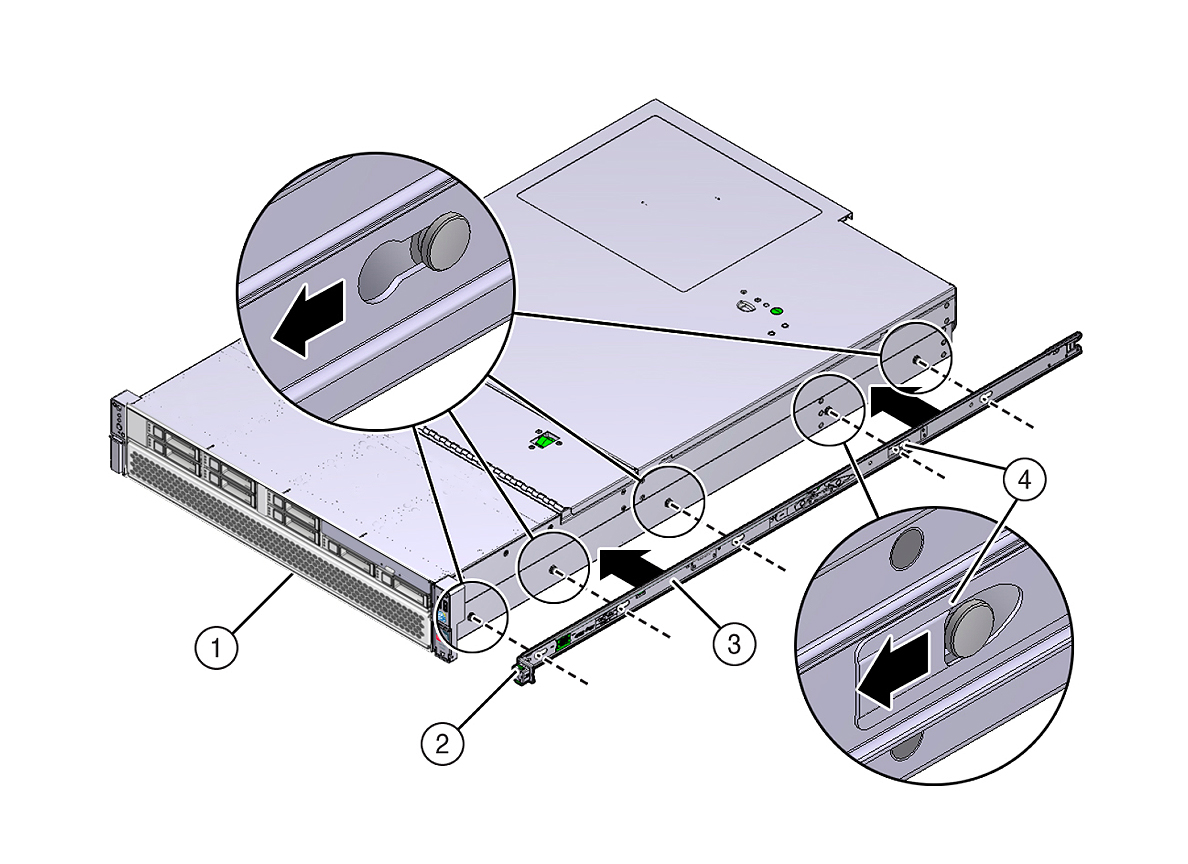 1
2
3
4